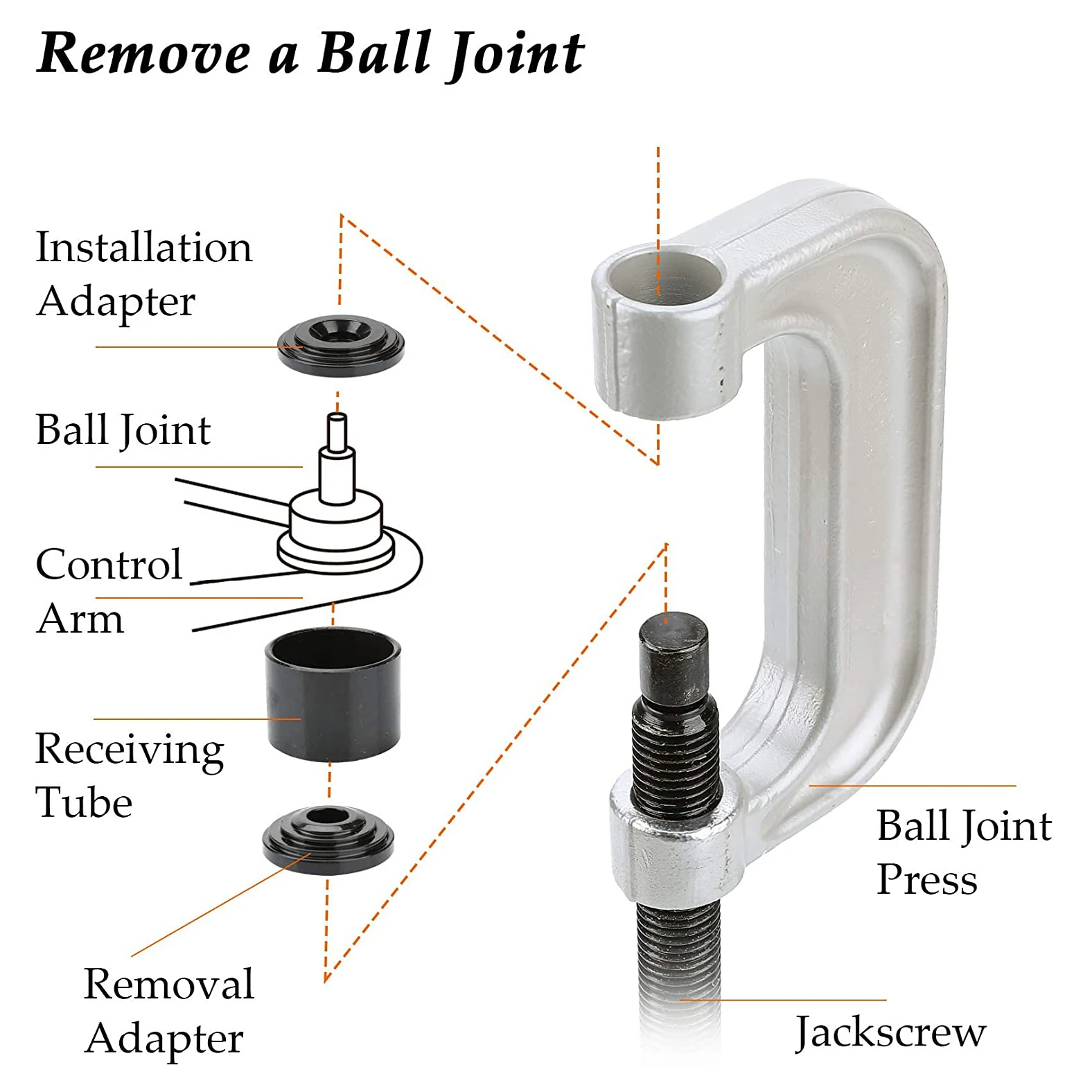 Remove a Ball Joint

Installation Adapter

Ball Joint

Control Arm

Receiving Tube

Removal Adapter

Ball Joint Press

Jackscrew