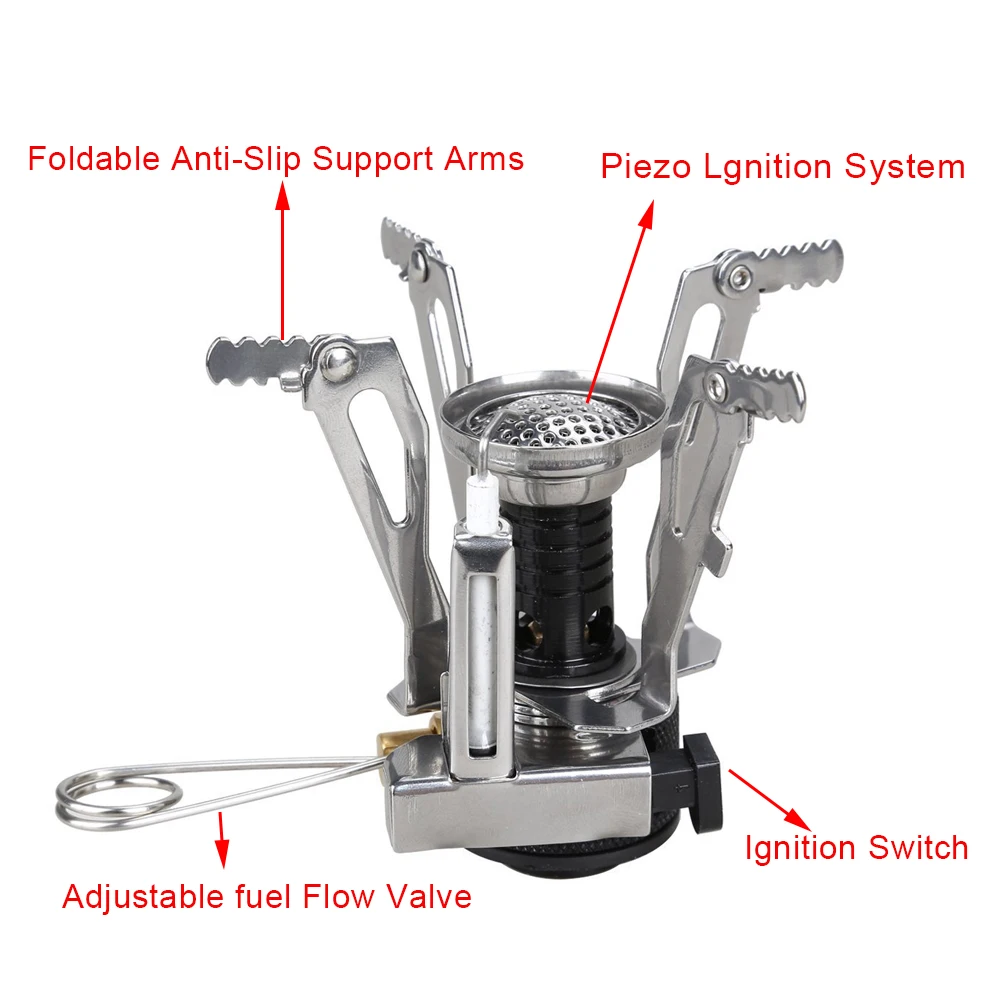 Foldable Anti-Slip Support Arms

Piezo Lgnition System

Ignition Switch

Adjustable fuel Flow Valve