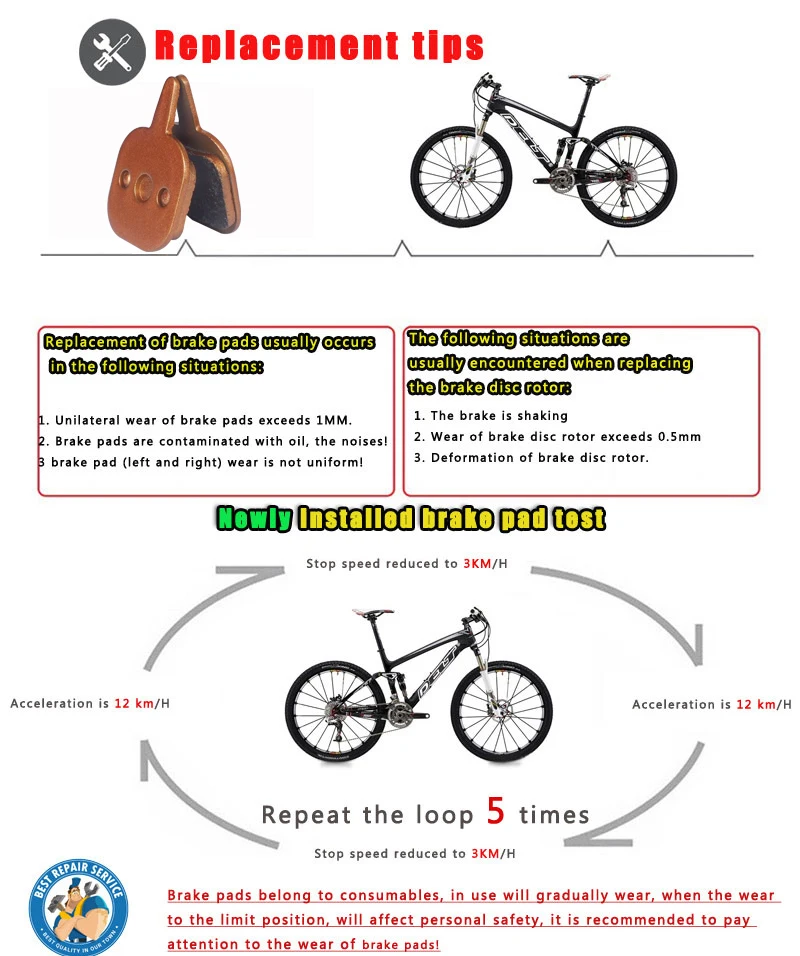 Replacement tips

Replacement of brake pads usually occurs in the following situations:

1. Unilateral wear of brake pads exceeds 1MM.
2. Brake pads are contaminated with oil, the noises!
3 brake pad (left and right) wear is not uniform!

The following situations are usually encountered when replacing the brake disc rotor:

1. The brake is shaking
2. Wear of brake disc rotor exceeds 0.5mm
3. Deformation of brake disc rotor.

Newly Installed brake pad test

Stop speed reduced to 3KM/H

Acceleration is 12 km/H

Acceleration is 12 km/H

Repeat the loop 5 times

Stop speed reduced to 3KM/H

BEST REPAIR SERVICE
BEST QUALITY IN OUR TOWN

Brake pads belong to consumables, in use will gradually wear, when the wear to the limit position, will affect personal safety, it is recommended to pay attention to the wear of brake pads!