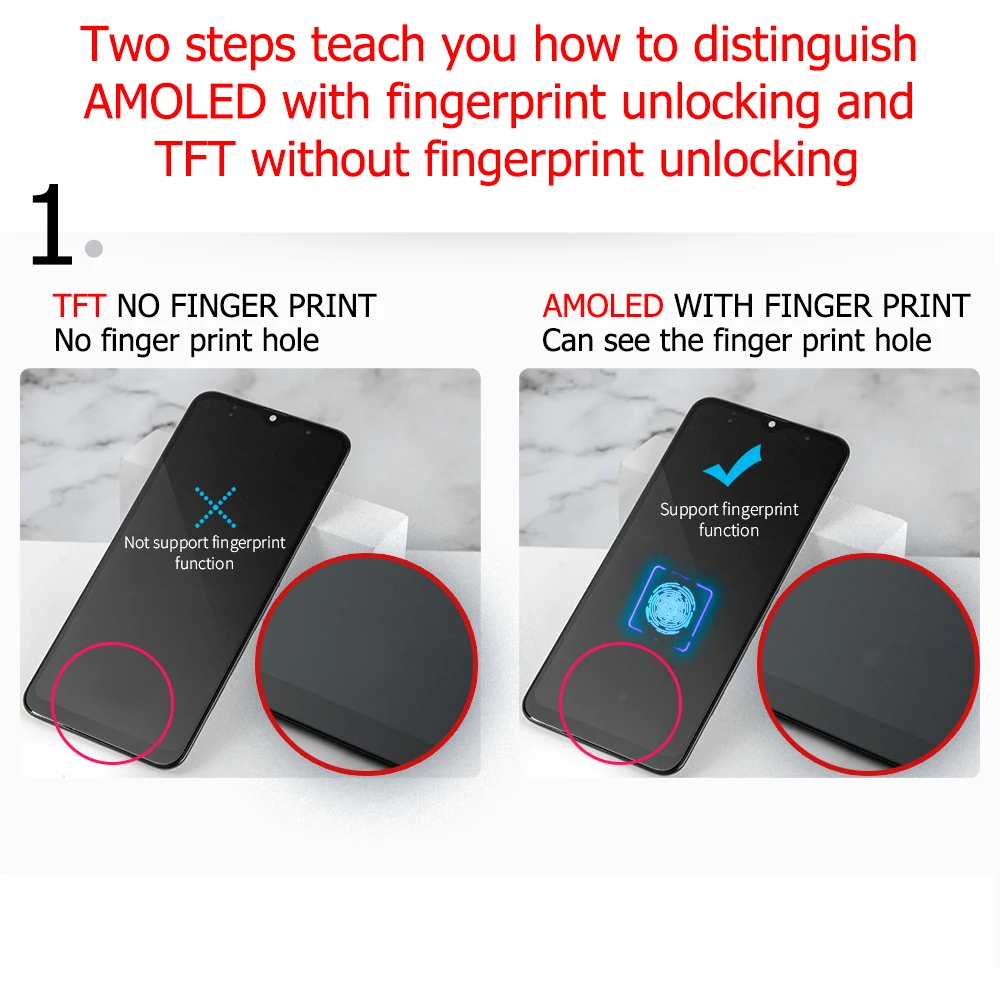 Two steps teach you how to distinguish AMOLED with fingerprint unlocking and TFT without fingerprint unlocking

1.

TFT NO FINGER PRINT
No finger print hole

Not support fingerprint function

AMOLED WITH FINGER PRINT
Can see the finger print hole

Support fingerprint function