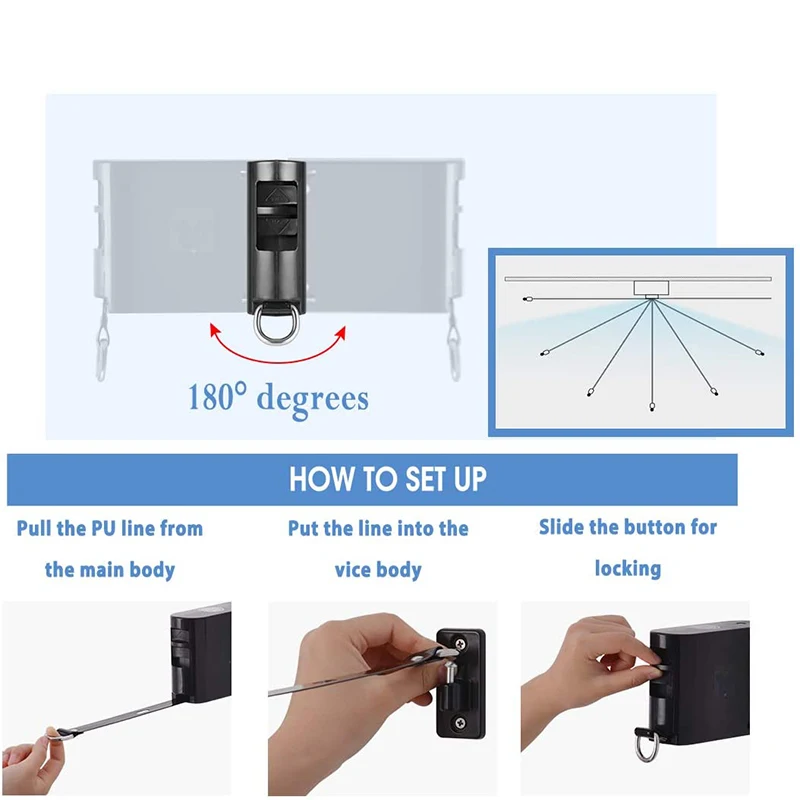 180° degrees

HOW TO SET UP

Pull the PU line from the main body

Put the line into the vice body

Slide the button for locking