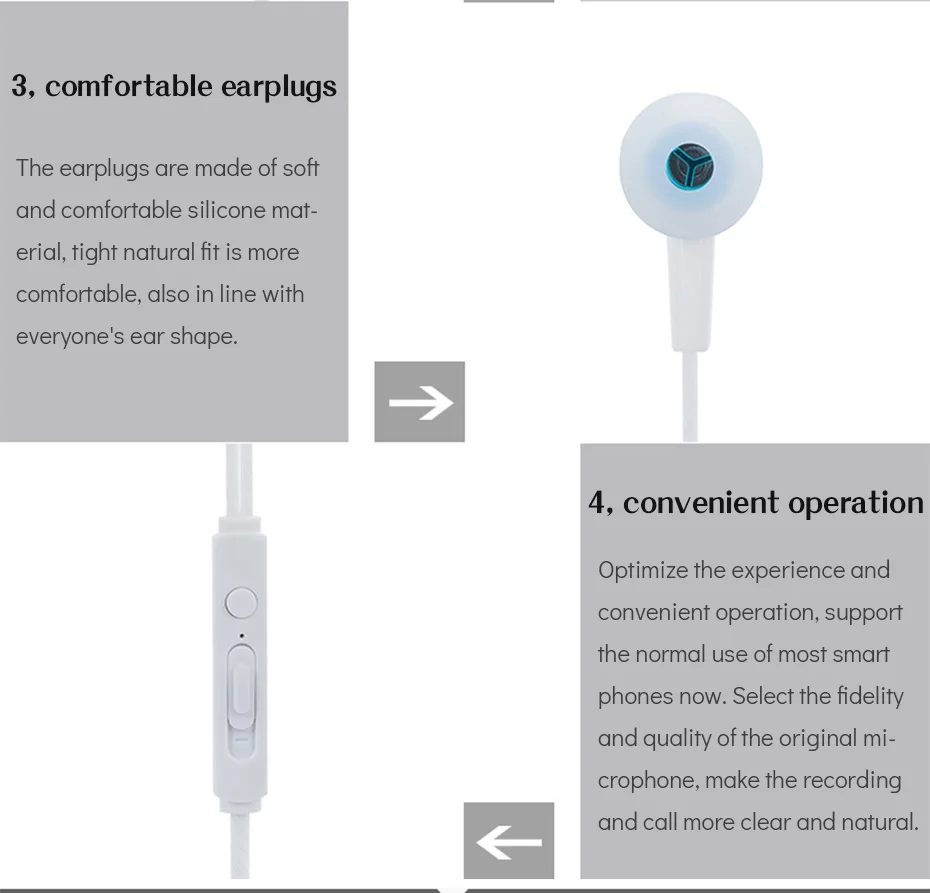 3, comfortable earplugs

The earplugs are made of soft and comfortable silicone material, tight natural fit is more comfortable, also in line with everyone's ear shape.

4, convenient operation

Optimize the experience and convenient operation, support the normal use of most smart phones now. Select the fidelity and quality of the original microphone, make the recording and call more clear and natural.