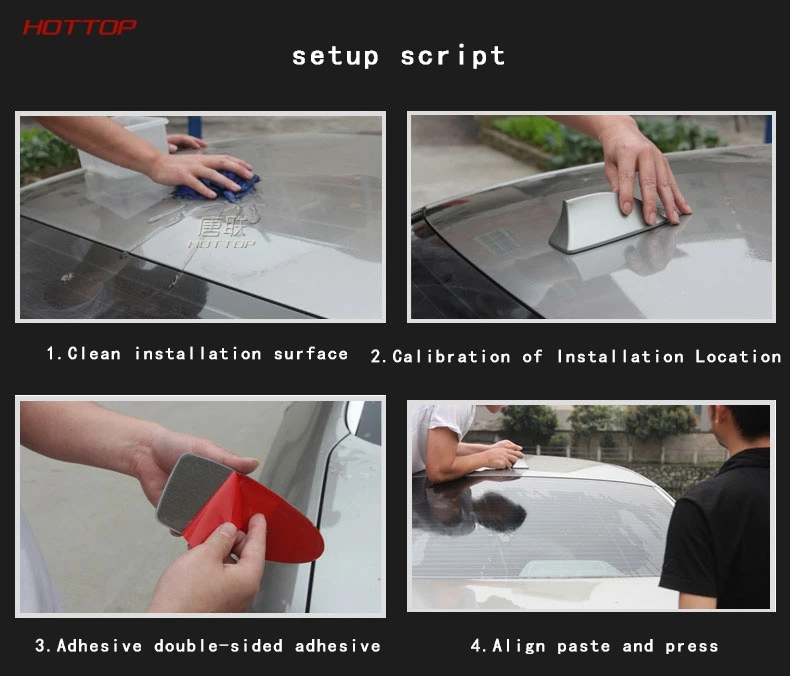 HOTTOP

setup script

唐联
HOTTOP

1.Clean installation surface

2.Calibration of Installation Location

3.Adhesive double-sided adhesive

4.Align paste and press