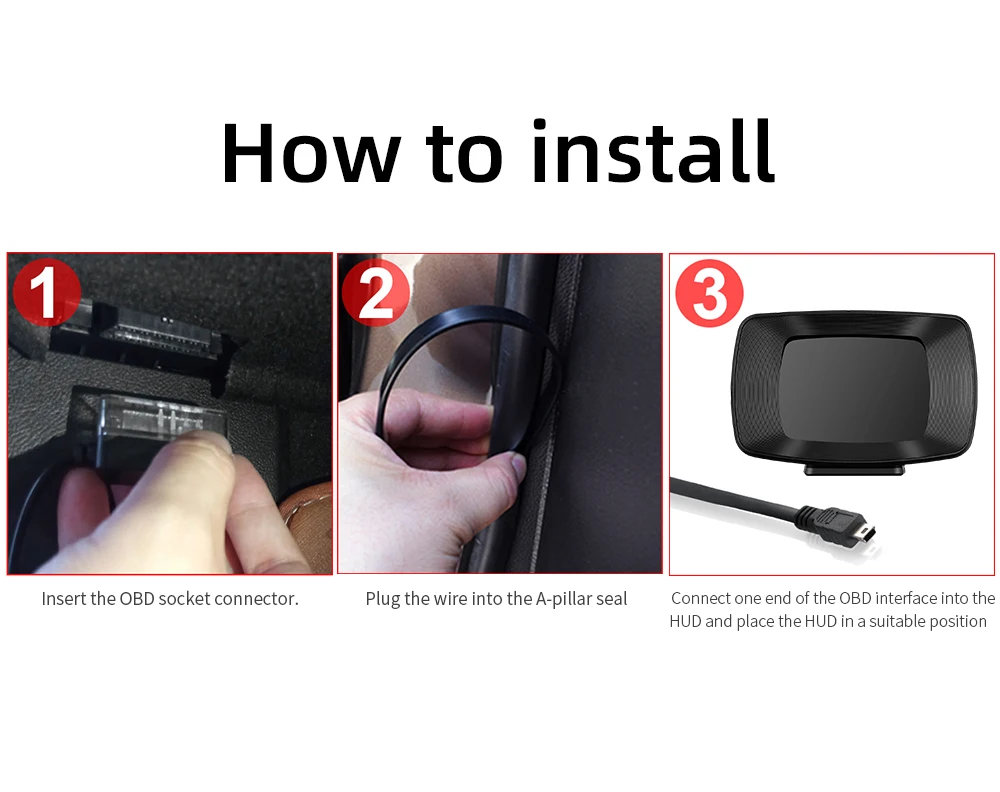 How to install

1

Insert the OBD socket connector.

2

Plug the wire into the A-pillar seal

3

Connect one end of the OBD interface into the HUD and place the HUD in a suitable position