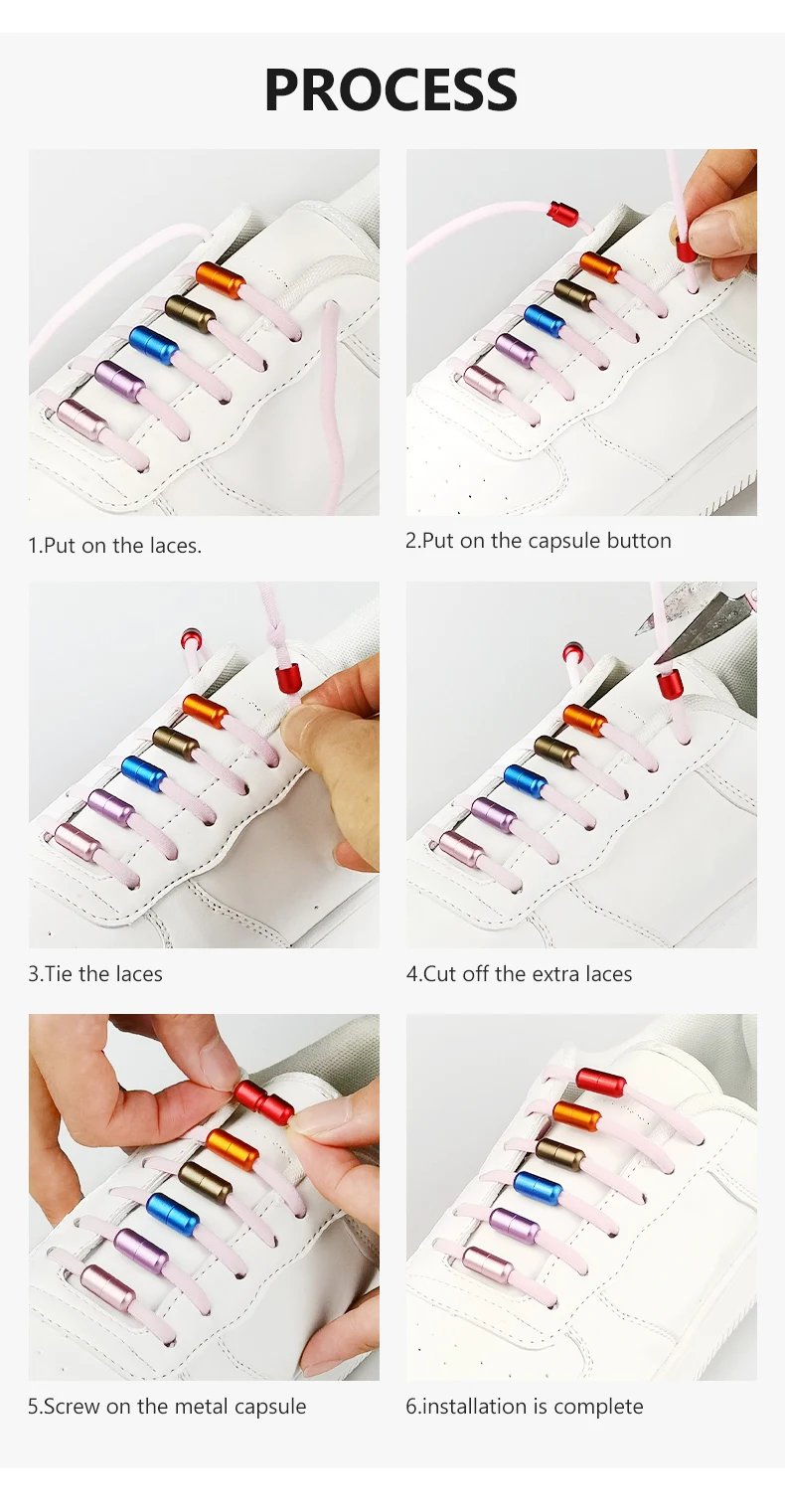 PROCESS

1.Put on the laces.

2.Put on the capsule button

3.Tie the laces

4.Cut off the extra laces

5.Screw on the metal capsule

6.installation is complete