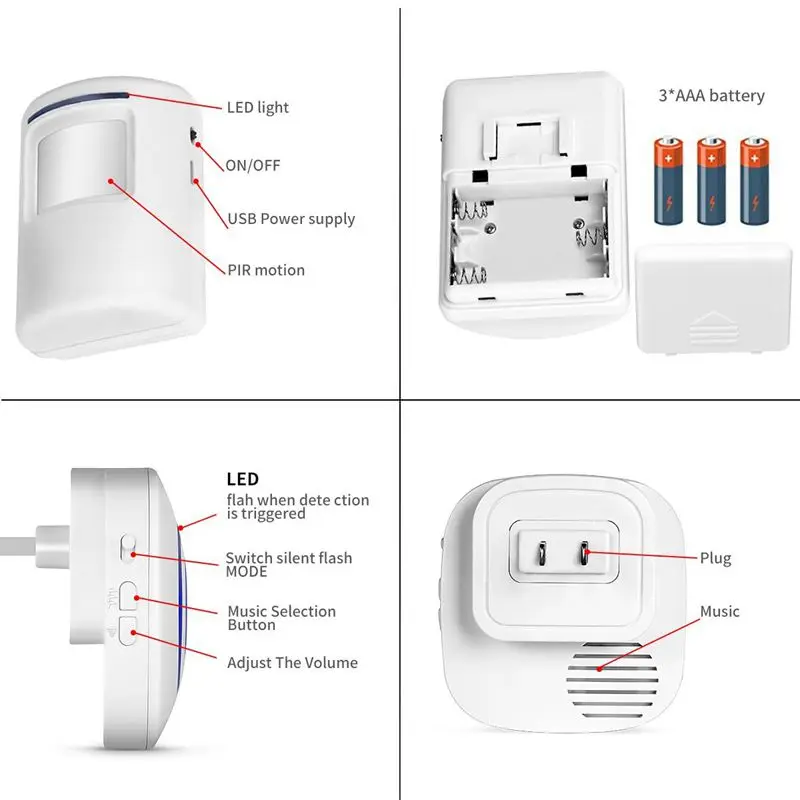 LED light

ON/OFF

USB Power supply

PIR motion

3*AAA battery

LED
flah when dete ction is triggered

Switch silent flash MODE

Music Selection Button

Adjust The Volume

Plug

Music