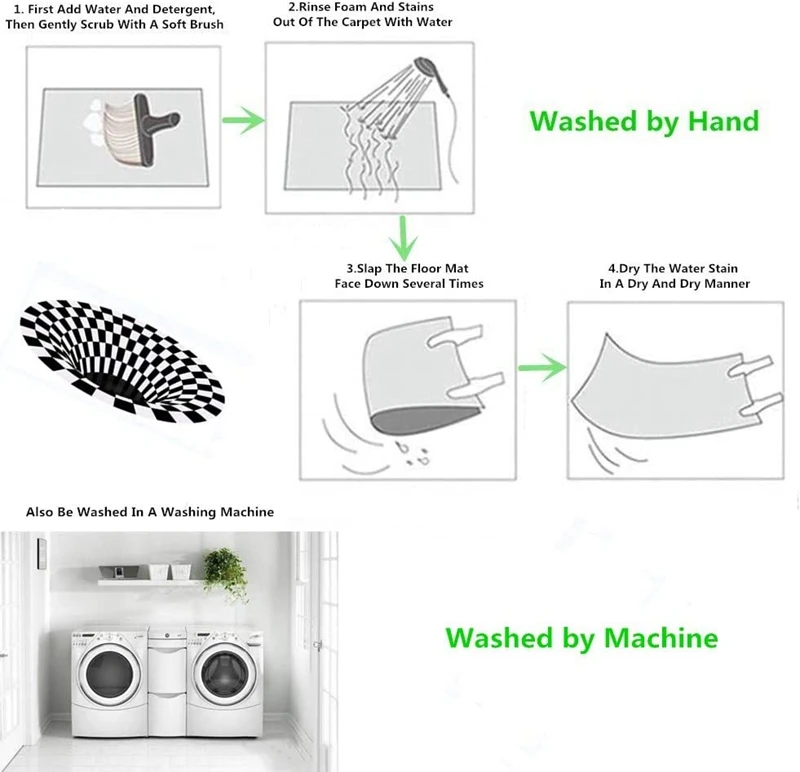 1. First Add Water And Detergent, Then Gently Scrub With A Soft Brush

2.Rinse Foam And Stains Out Of The Carpet With Water

Washed by Hand

3.Slap The Floor Mat Face Down Several Times

4.Dry The Water Stain In A Dry And Dry Manner

Also Be Washed In A Washing Machine

Washed by Machine