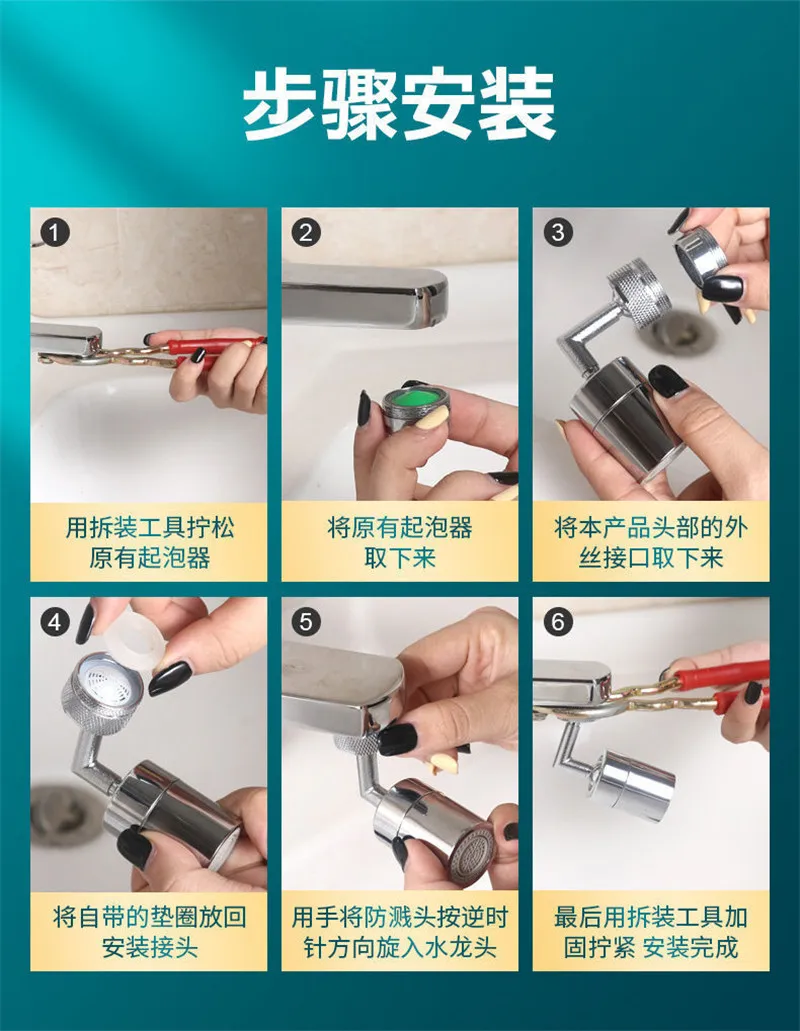 步骤安装

1
用拆装工具拧松原有起泡器

2
将原有起泡器取下来

3
将本产品头部的外丝接口取下来

4
将自带的垫圈放回安装接头

5
用手将防溅头按逆时针方向旋入水龙头

6
最后用拆装工具加固拧紧 安装完成