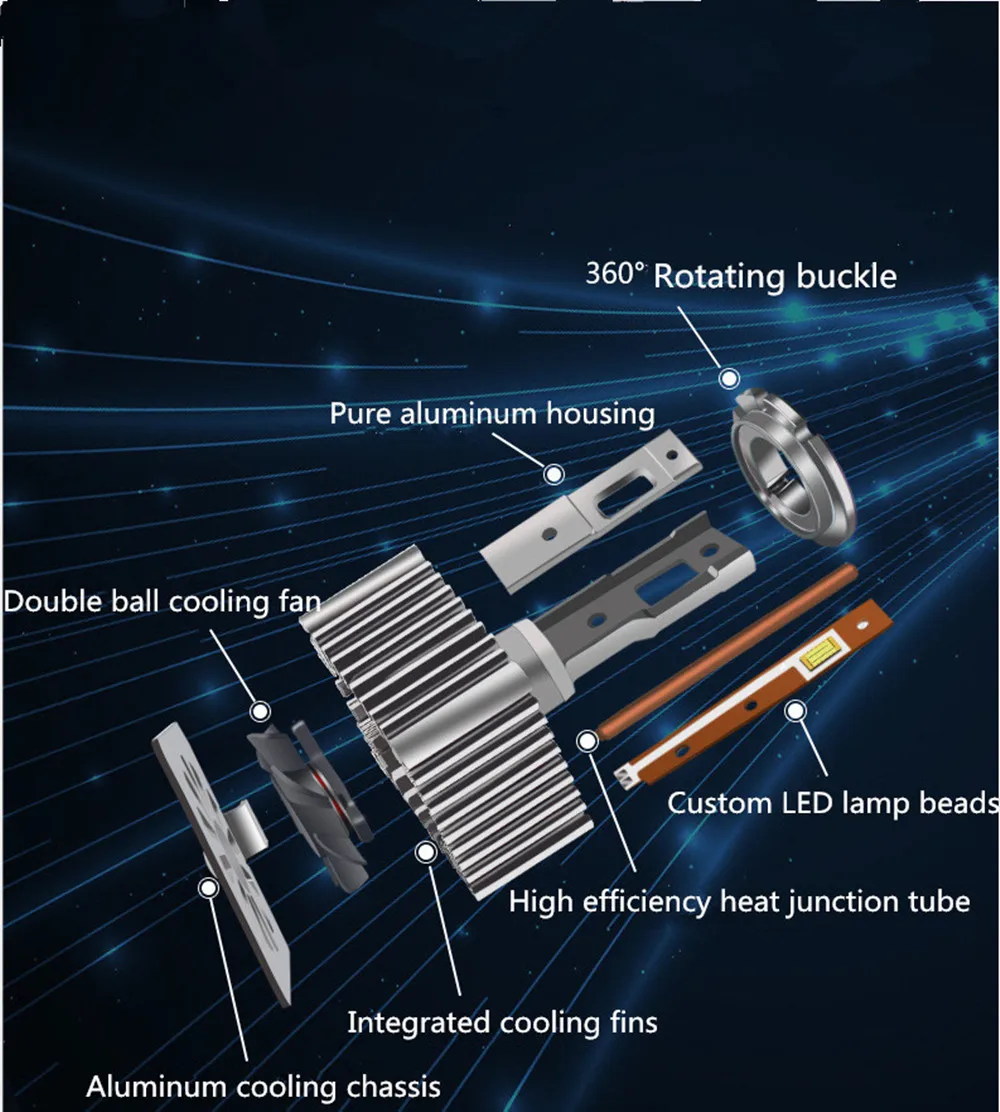 360° Rotating buckle

Pure aluminum housing

Double ball cooling fan

Custom LED lamp beads

High efficiency heat junction tube

Integrated cooling fins

Aluminum cooling chassis