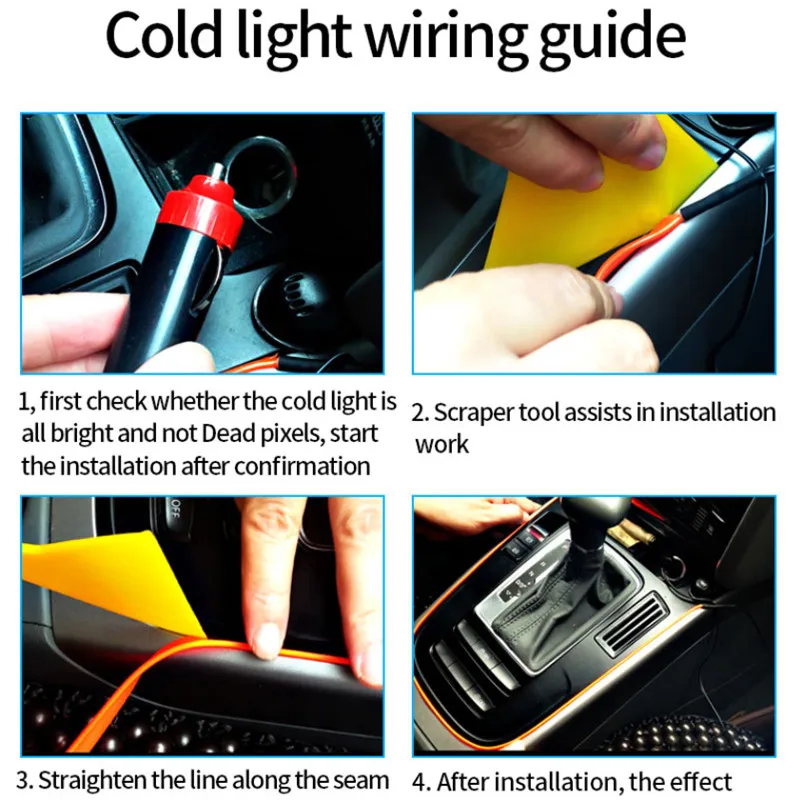 Cold light wiring guide

1, first check whether the cold light is all bright and not Dead pixels, start the installation after confirmation

2. Scraper tool assists in installation work

OFF

3. Straighten the line along the seam

4. After installation, the effect