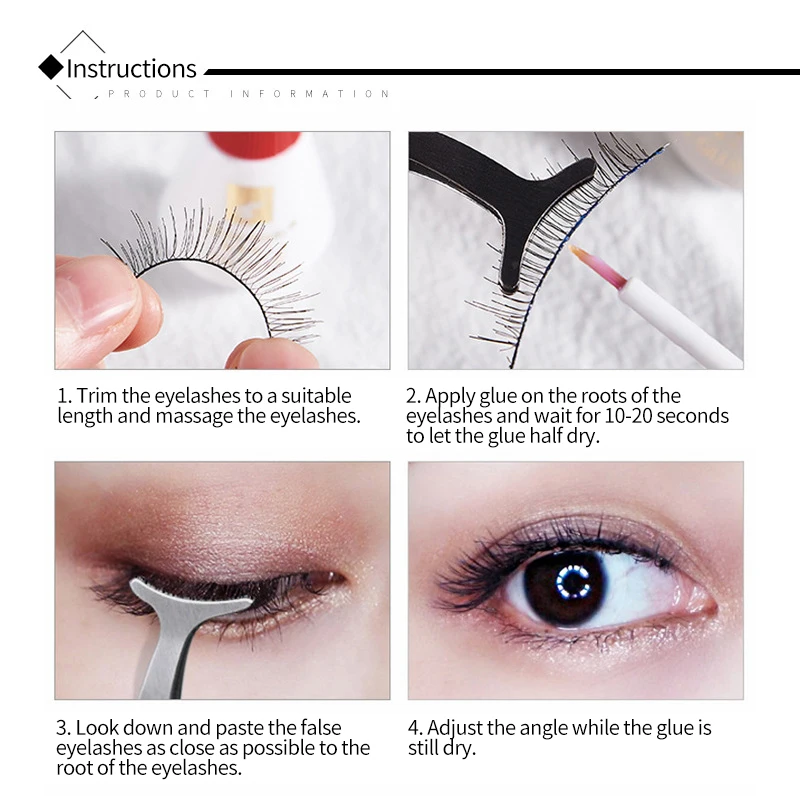 Instructions
PRODUCT INFORMATION

1. Trim the eyelashes to a suitable length and massage the eyelashes.

2. Apply glue on the roots of the eyelashes and wait for 10-20 seconds to let the glue half dry.

3. Look down and paste the false eyelashes as close as possible to the root of the eyelashes.

4. Adjust the angle while the glue is still dry.