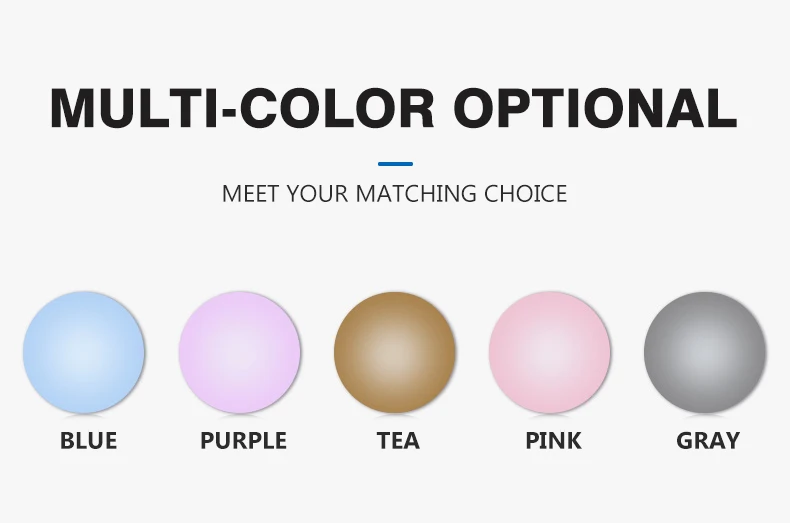 MULTI-COLOR OPTIONAL

MEET YOUR MATCHING CHOICE

BLUE

PURPLE

TEA

PINK

GRAY