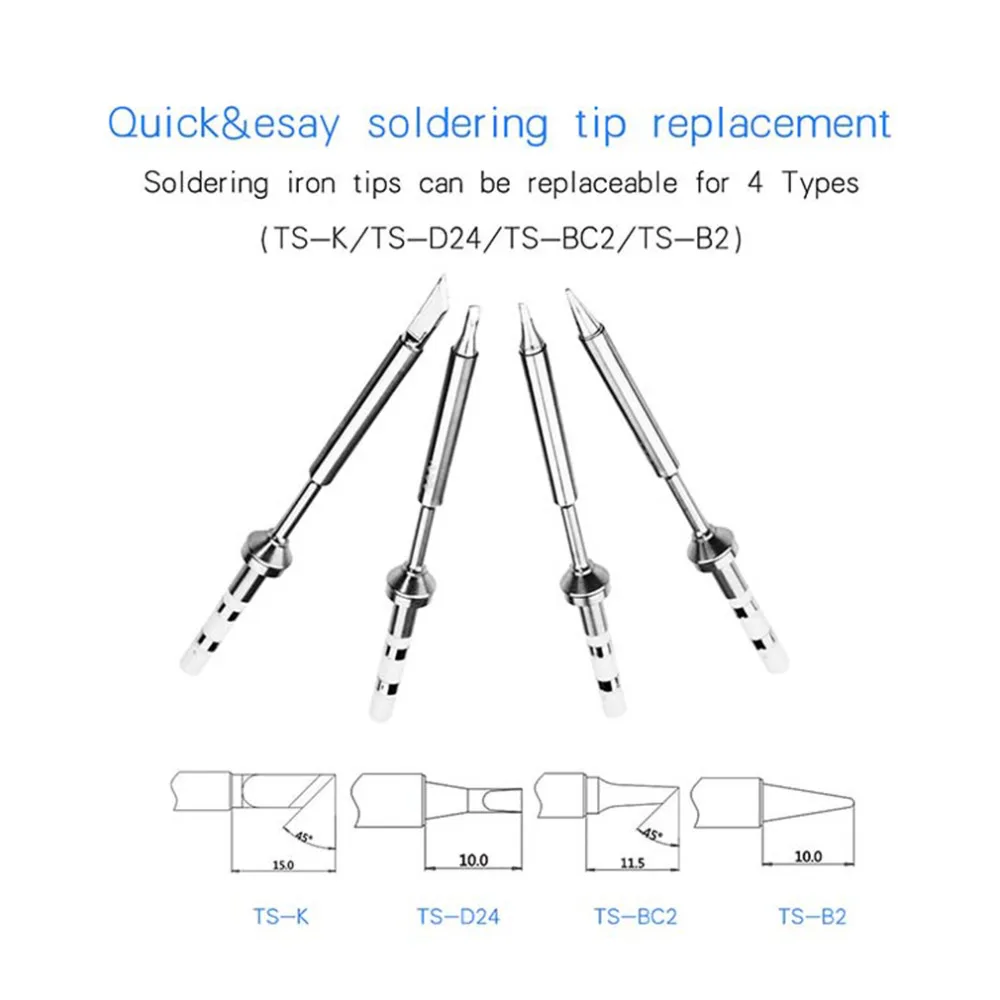 Quick&esay soldering tip replacement

Soldering iron tips can be replaceable for 4 Types

(TS-K/TS-D24/TS-BC2/TS-B2)

45°

15.0

10.0

45°

11.5

10.0

TS-K TS-D24 TS-BC2 TS-B2