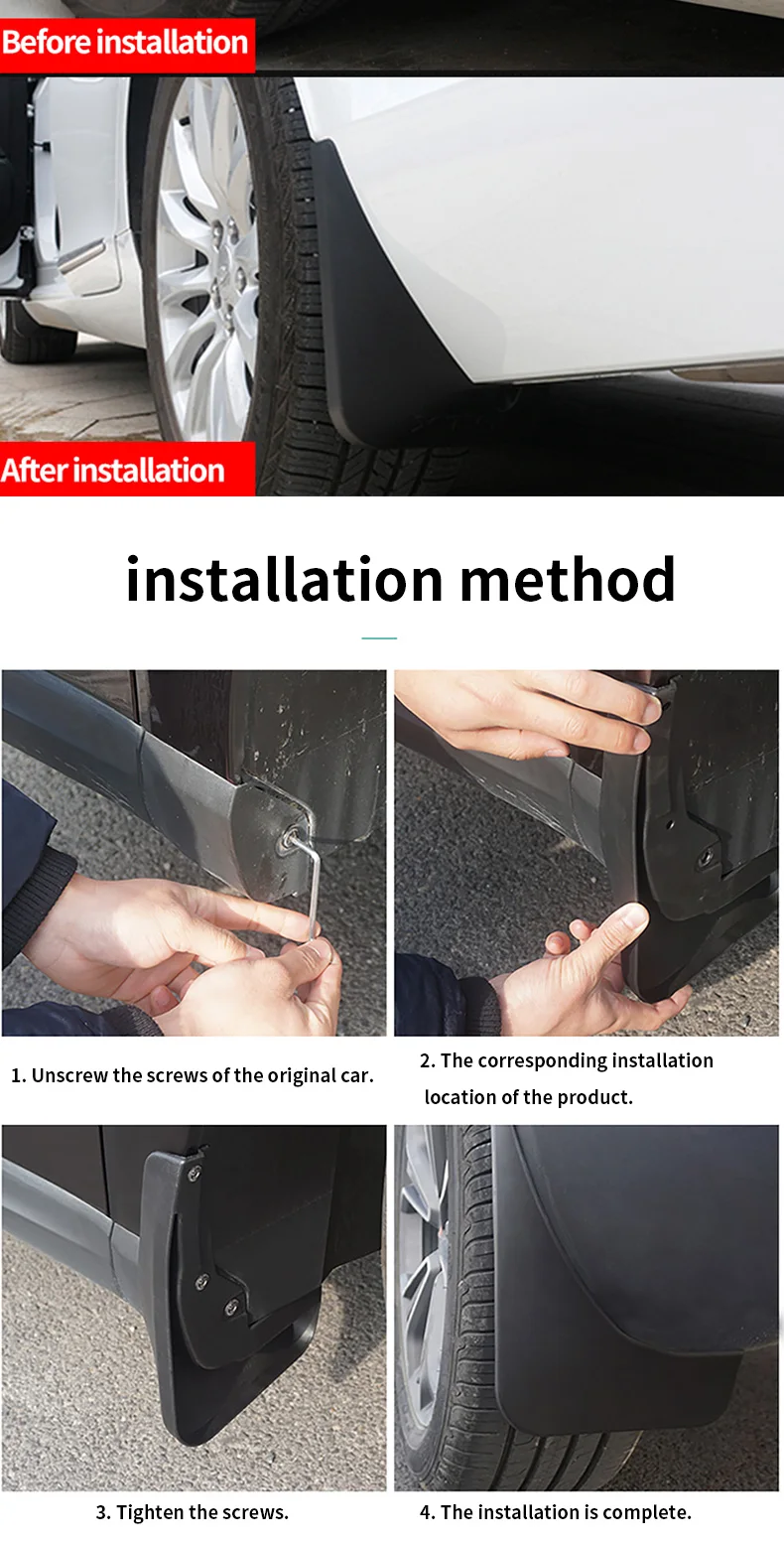 Before installation

After installation

installation method

1. Unscrew the screws of the original car.

2. The corresponding installation location of the product.

3. Tighten the screws.

4. The installation is complete.