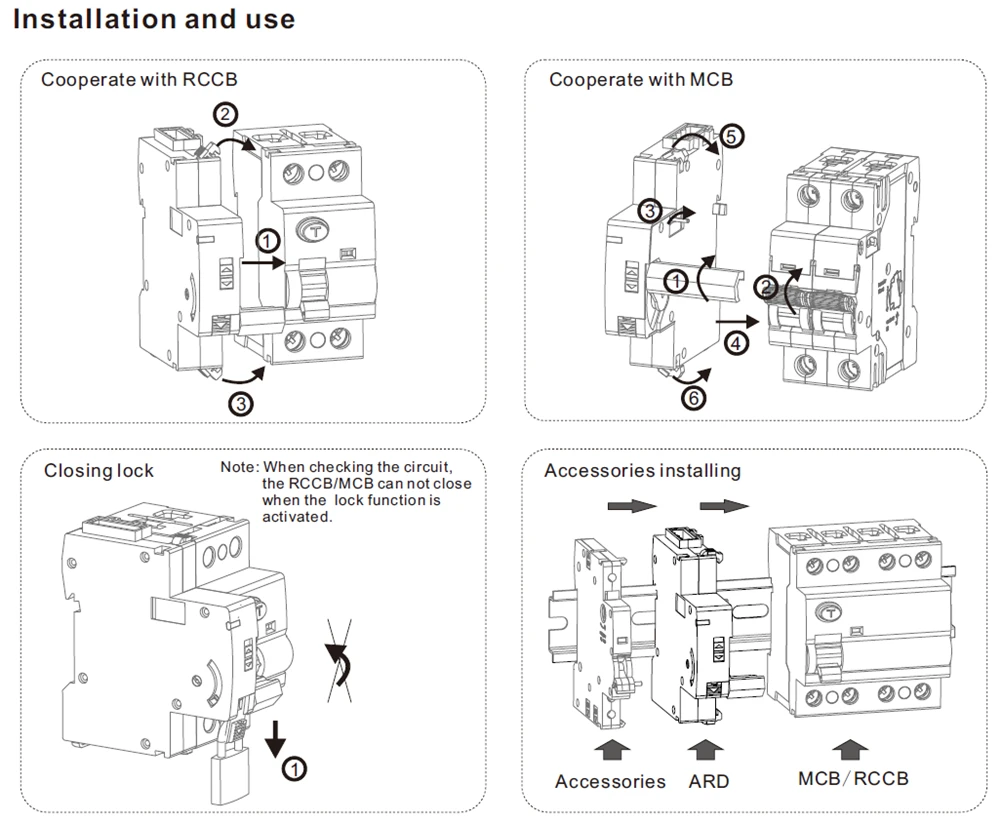 Installation and use

Cooperate with RCCB

2

1

T

3

Cooperate with MCB

5

3

1

2

4

6

Closing lock

Note: When checking the circuit, the RCCB/MCB can not close when the lock function is activated.

1

Accessories installing

T

Accessories ARD MCB/RCCB