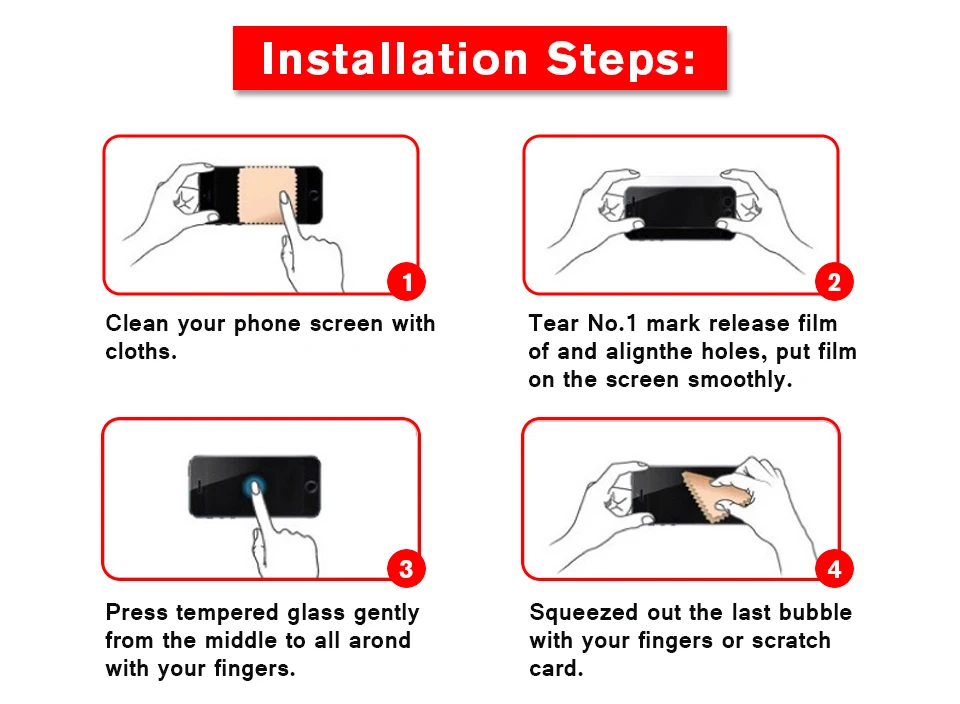 Installation Steps:

1

Clean your phone screen with cloths.

2

Tear No.1 mark release film of and alignthe holes, put film on the screen smoothly.

3

Press tempered glass gently from the middle to all arond with your fingers.

4

Squeezed out the last bubble with your fingers or scratch card.