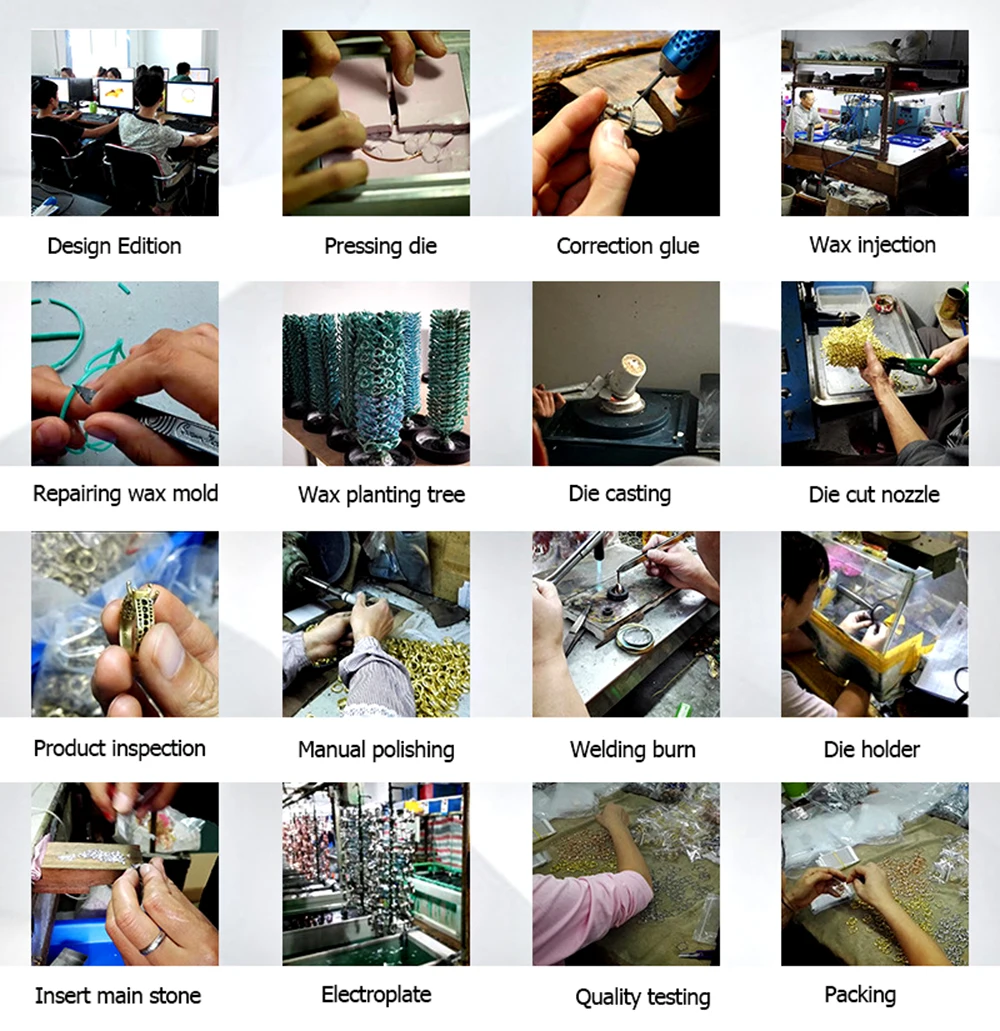 Design Edition

Pressing die

Correction glue

Wax injection

Repairing wax mold

Wax planting tree

Die casting

Die cut nozzle

Product inspection

Manual polishing

Welding burn

Die holder

Insert main stone

Electroplate

Quality testing

Packing