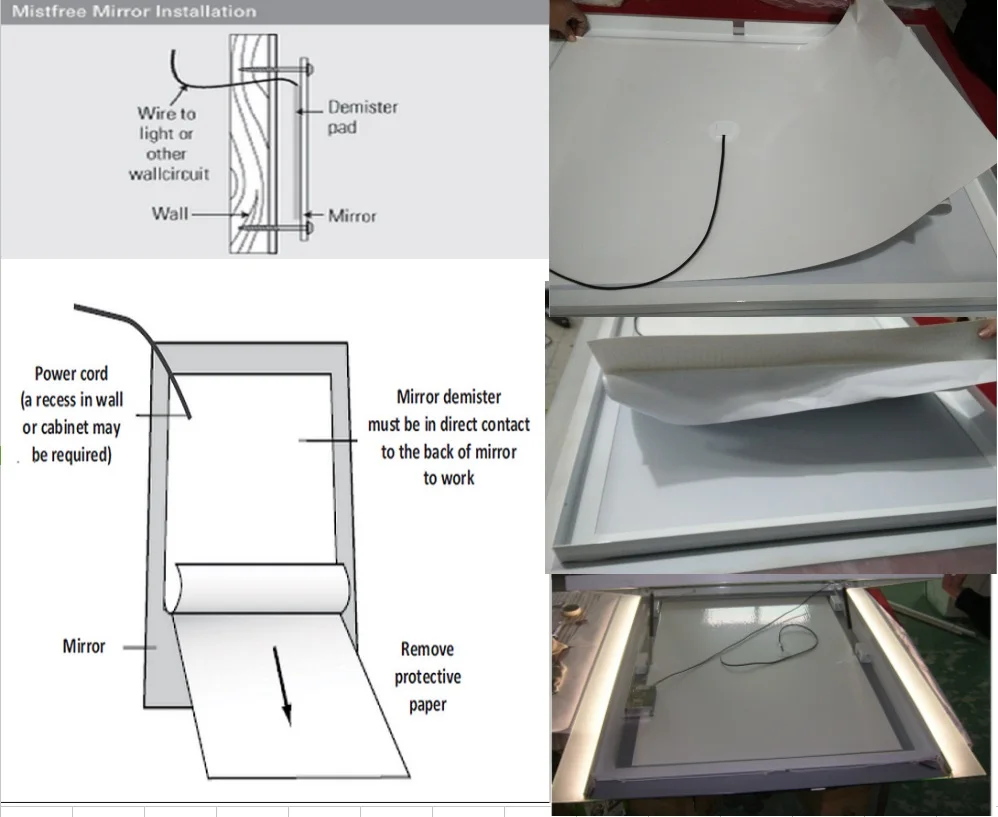 Mistfree Mirror Installation

Wire to light or other wallcircuit

Demister pad

Wall

Mirror

Power cord (a recess in wall or cabinet may be required)

Mirror demister must be in direct contact to the back of mirror to work

Mirror

Remove protective paper