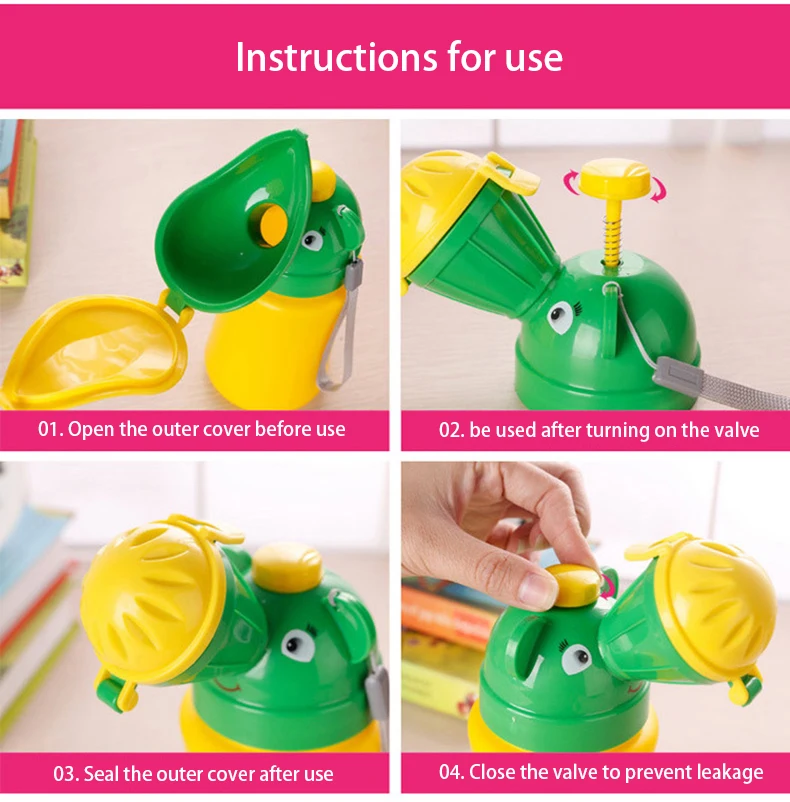 Instructions for use

01. Open the outer cover before use

02. be used after turning on the valve

03. Seal the outer cover after use

04. Close the valve to prevent leakage