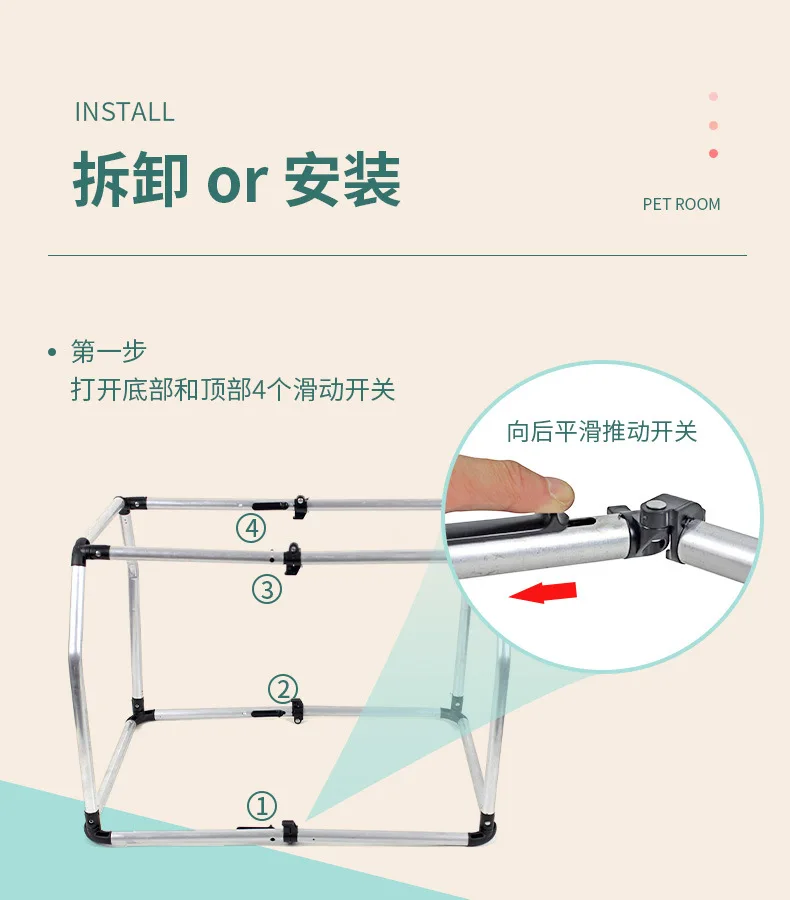 INSTALL

拆卸 or 安装

PET ROOM

• 第一步
打开底部和顶部4个滑动开关

向后平滑推动开关

④

③

②

①