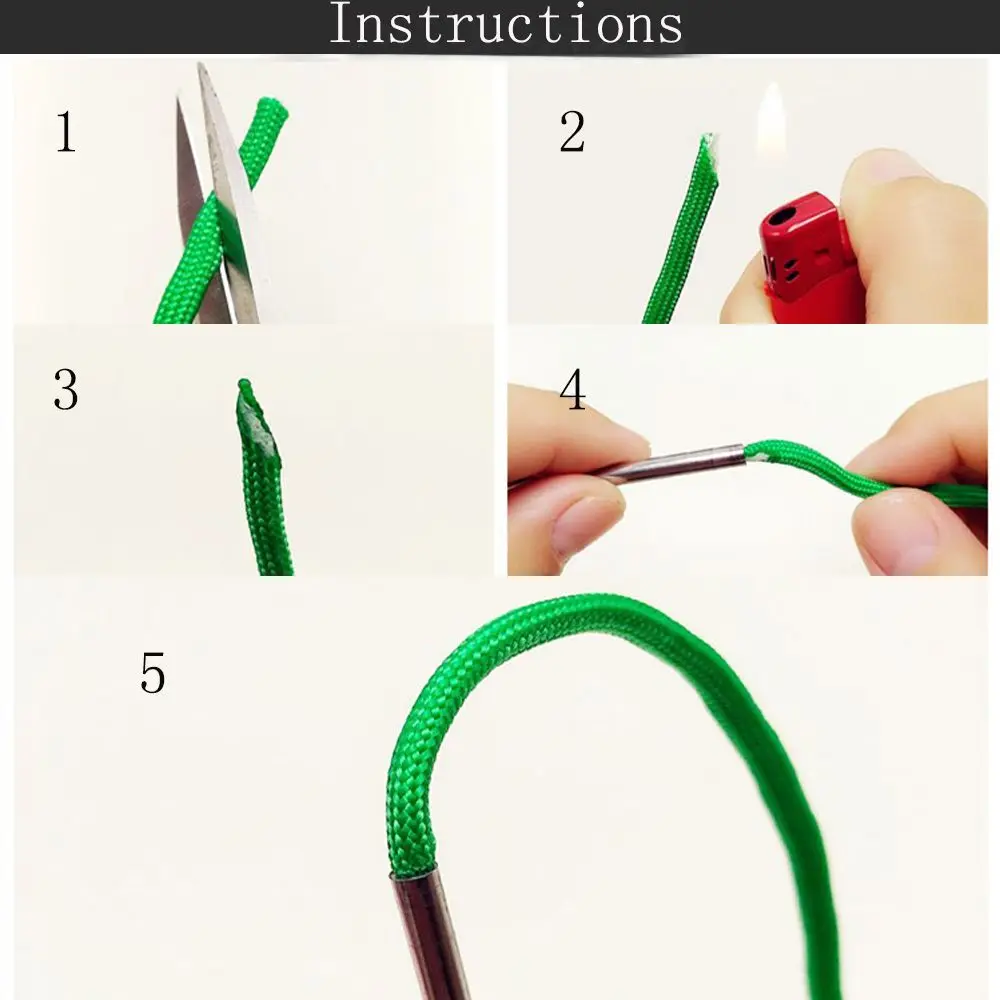 Instructions

1

2

3

4

5