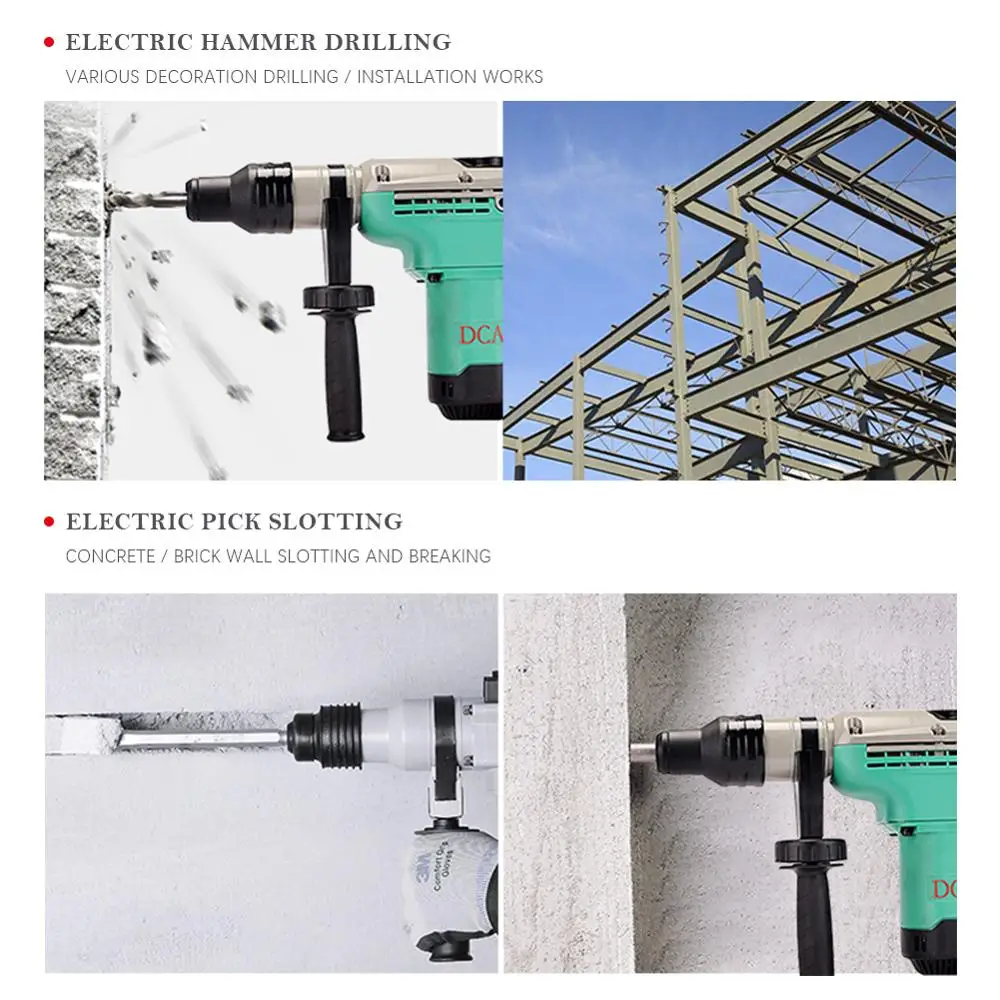 ELECTRIC HAMMER DRILLING

VARIOUS DECORATION DRILLING / INSTALLATION WORKS

DCA

ELECTRIC PICK SLOTTING

CONCRETE / BRICK WALL SLOTTING AND BREAKING

3M Comfort Grip Gloves

DC