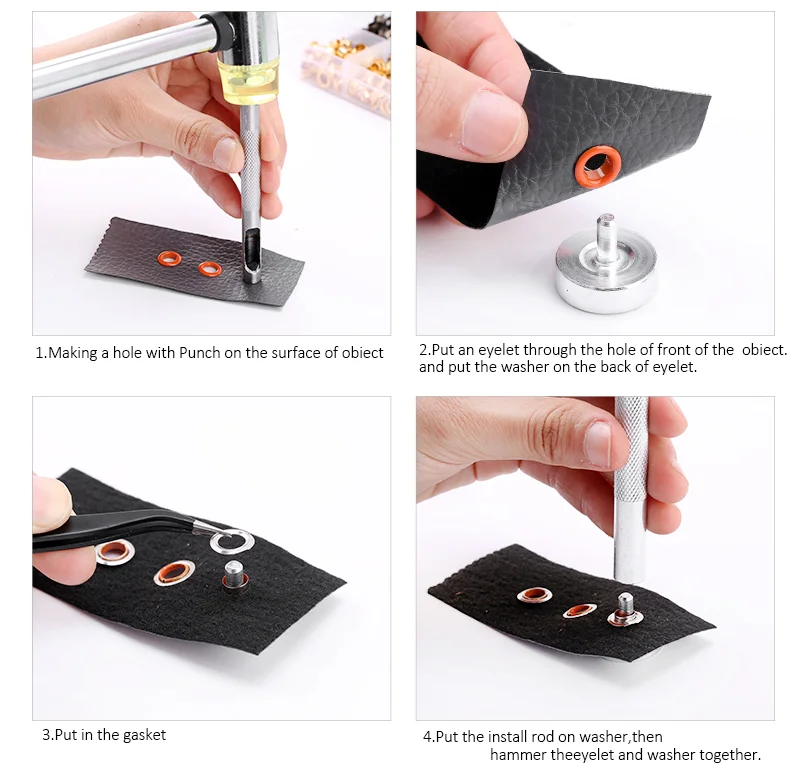 1.Making a hole with Punch on the surface of obiect

2.Put an eyelet through the hole of front of the obiect. and put the washer on the back of eyelet.

3.Put in the gasket

4.Put the install rod on washer,then hammer theeyelet and washer together.