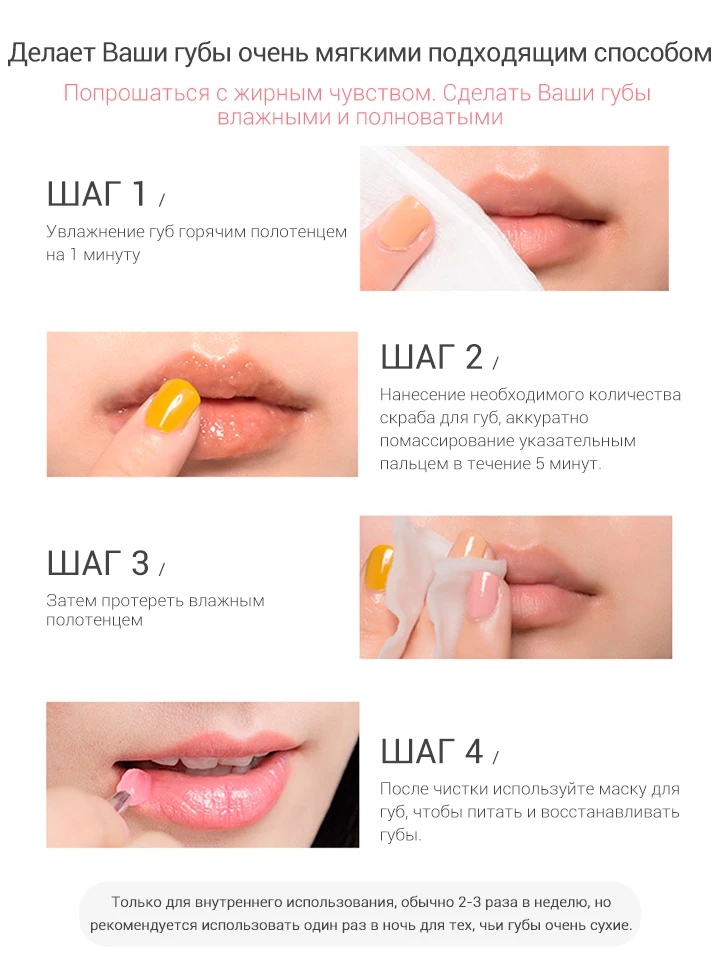 Делает Ваши губы очень мягкими подходящим способом

Попрошаться с жирным чувством. Сделать Ваши губы влажными и полноватыми

ШАГ 1 /

Увлажнение губ горячим полотенцем на 1 минуту

ШАГ 2 /

Нанесение необходимого количества скраба для губ, аккуратно помассирование указательным пальцем в течение 5 минут.

ШАГ 3 /

Затем протереть влажным полотенцем

ШАГ 4 /

После чистки используйте маску для губ, чтобы питать и восстанавливать губы.

Только для внутреннего использования, обычно 2-3 раза в неделю, но рекомендуется использовать один раз в ночь для тех, чьи губы очень сухие.