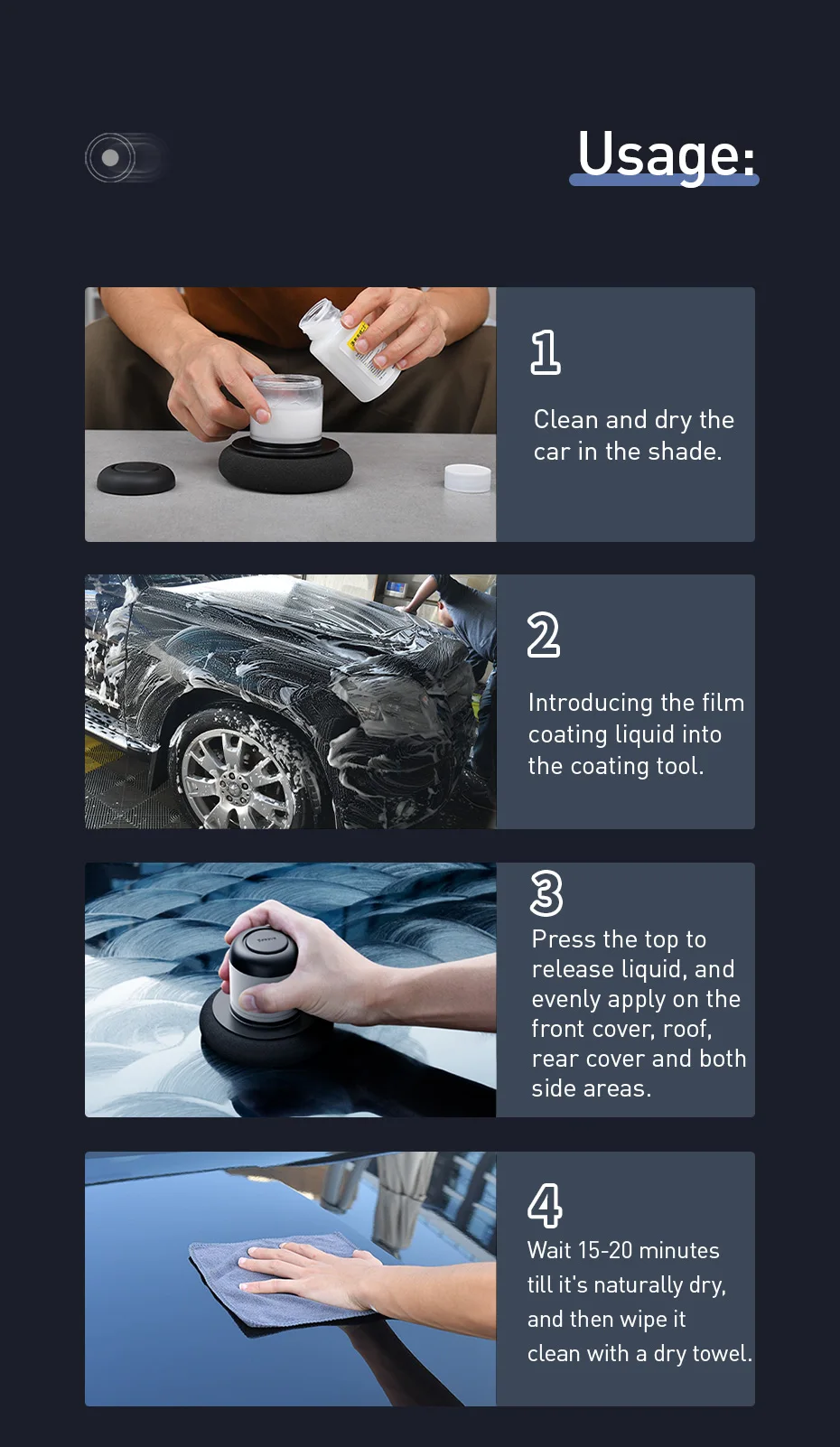 Usage:

1
Clean and dry the car in the shade.

2
Introducing the film coating liquid into the coating tool.

3
Press the top to release liquid, and evenly apply on the front cover, roof, rear cover and both side areas.

4
Wait 15-20 minutes till it's naturally dry, and then wipe it clean with a dry towel.