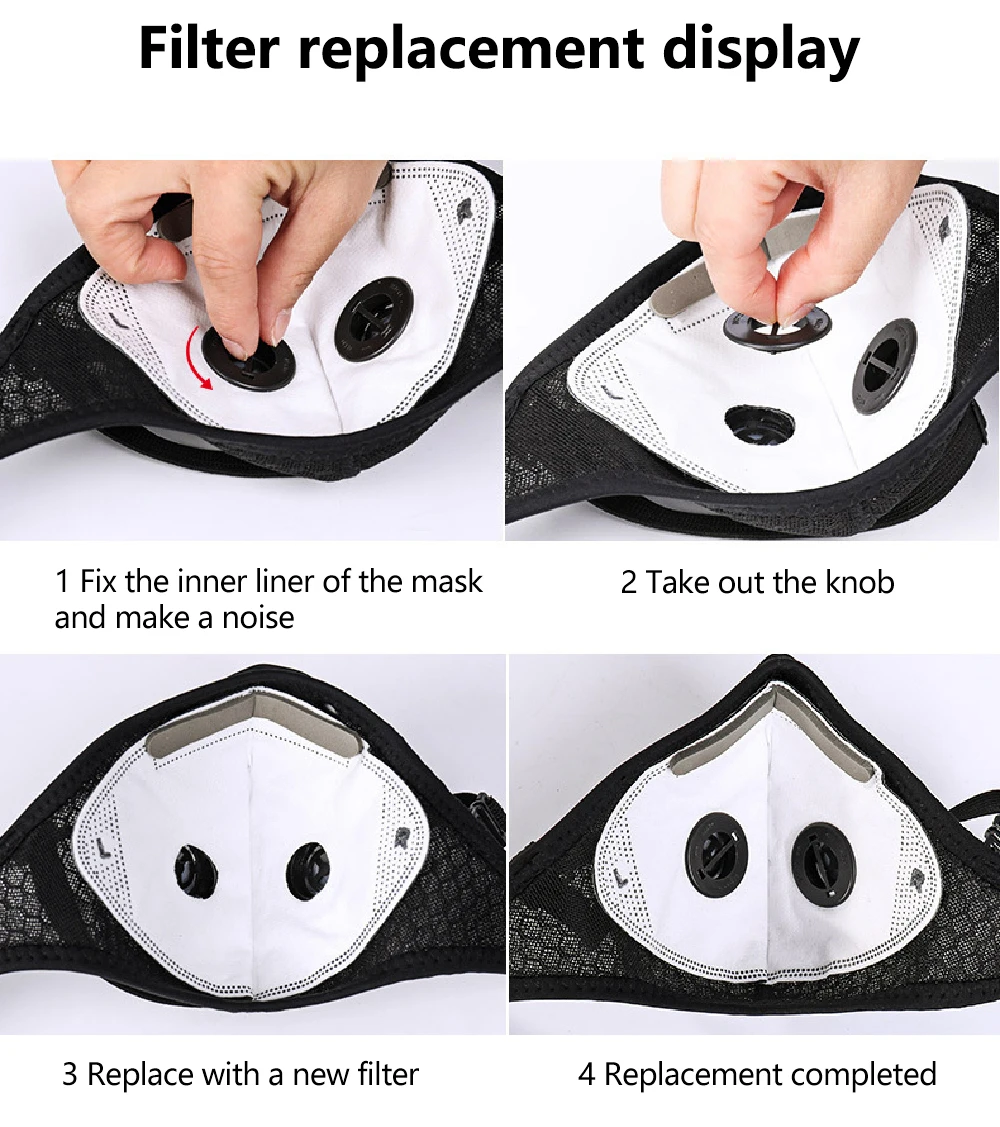 Filter replacement display

1 Fix the inner liner of the mask and make a noise

2 Take out the knob

3 Replace with a new filter

4 Replacement completed