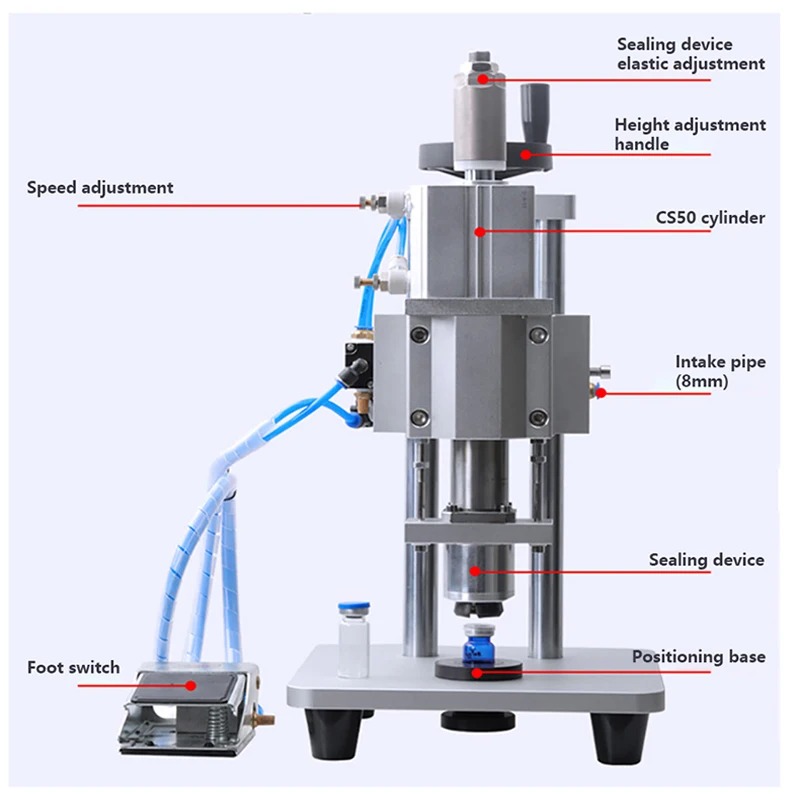 Sealing device elastic adjustment

Height adjustment handle

Speed adjustment

CS50 cylinder

Intake pipe (8mm)

Sealing device

Foot switch

Positioning base