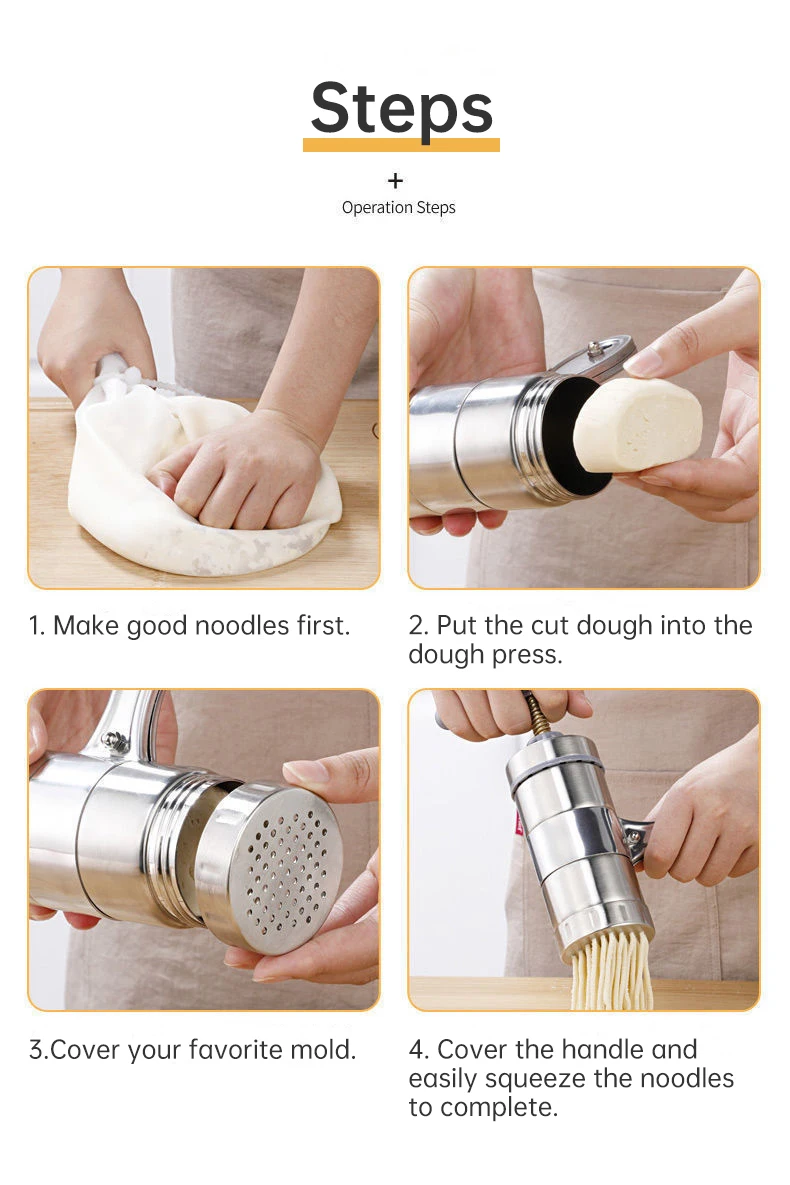 Steps

+

Operation Steps

1. Make good noodles first.

2. Put the cut dough into the dough press.

3.Cover your favorite mold.

4. Cover the handle and easily squeeze the noodles to complete.