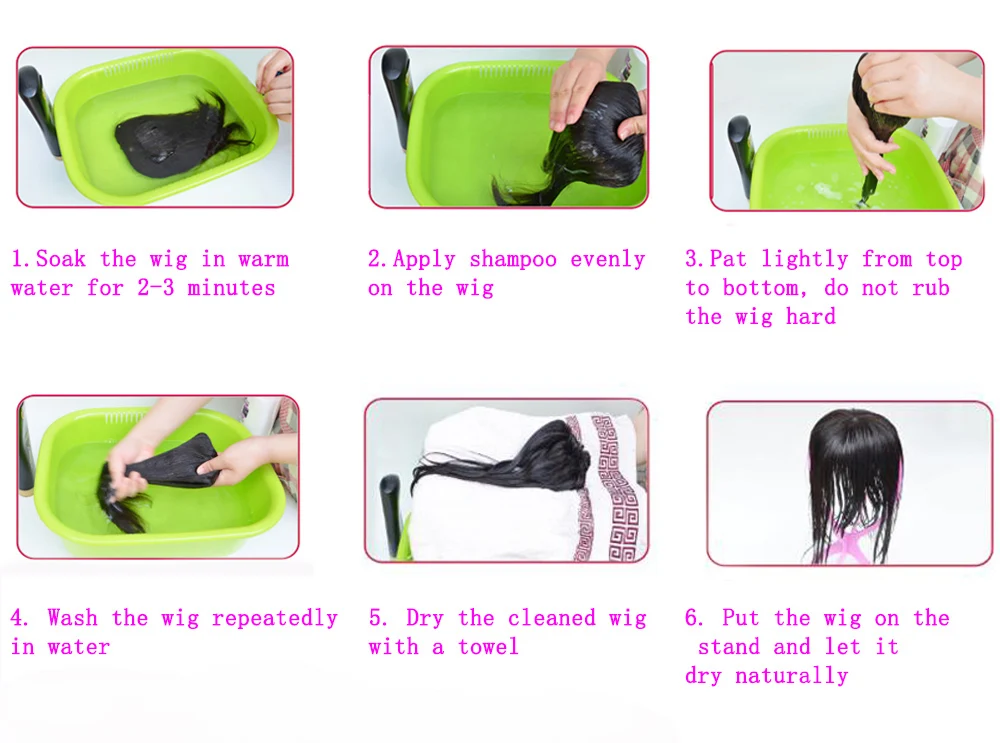 1.Soak the wig in warm water for 2-3 minutes

2.Apply shampoo evenly on the wig

3.Pat lightly from top to bottom, do not rub the wig hard

4. Wash the wig repeatedly in water

5. Dry the cleaned wig with a towel

6. Put the wig on the stand and let it dry naturally