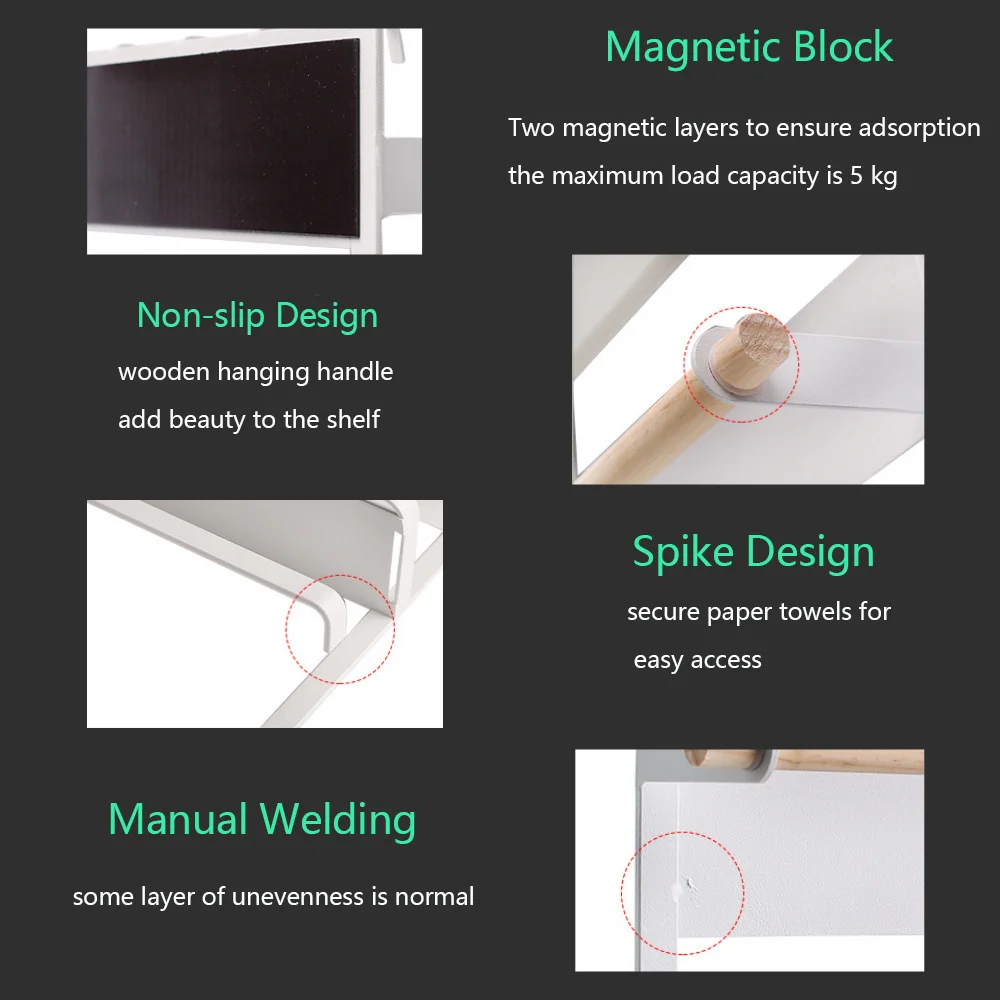 Magnetic Block

Two magnetic layers to ensure adsorption the maximum load capacity is 5 kg

Non-slip Design

wooden hanging handle add beauty to the shelf

Spike Design

secure paper towels for easy access

Manual Welding

some layer of unevenness is normal