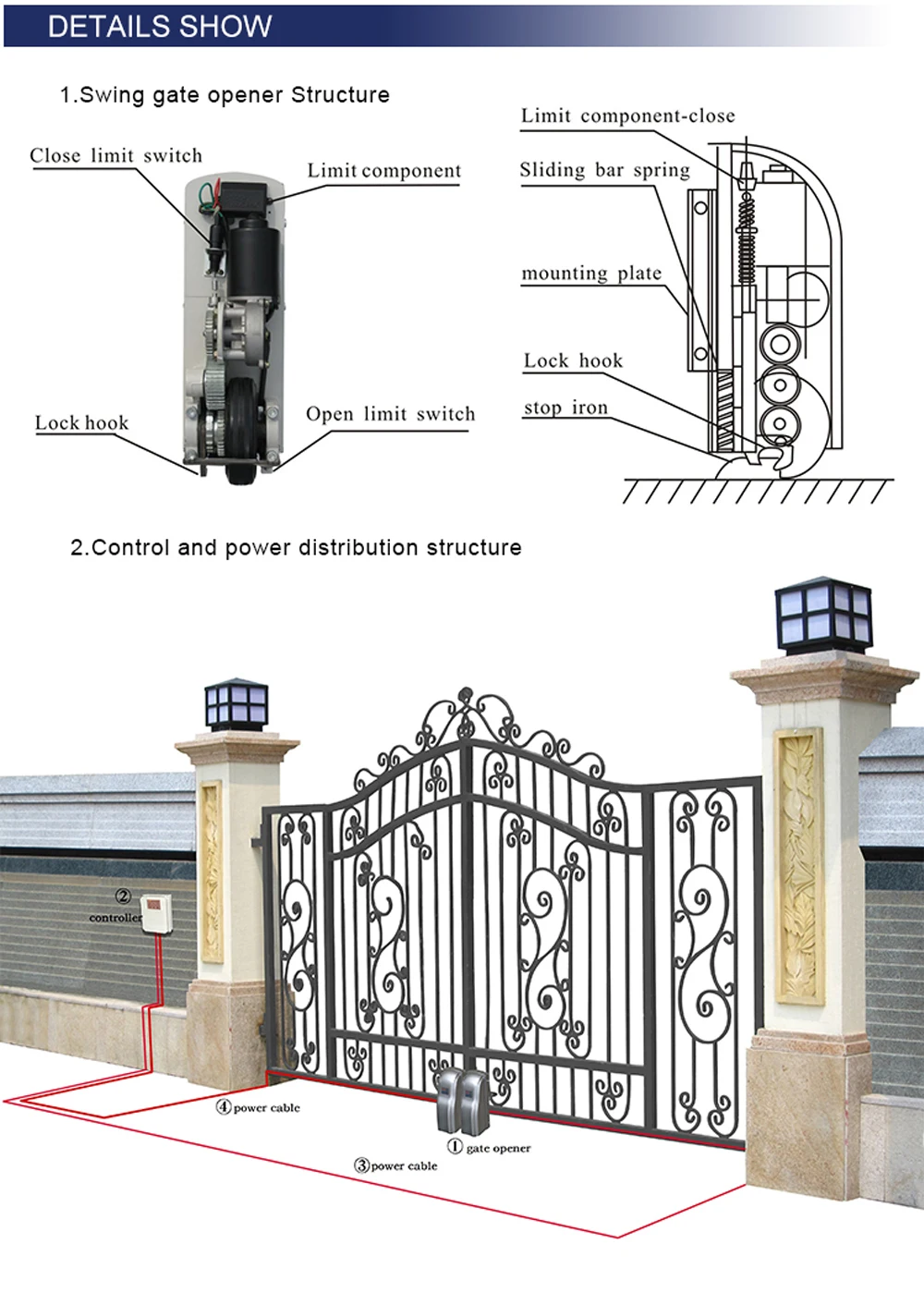 DETAILS SHOW

1.Swing gate opener Structure

Close limit switch

Limit component

Lock hook

Open limit switch

Limit component-close

Sliding bar spring

mounting plate

Lock hook

stop iron

2.Control and power distribution structure

② controller

④ power cable

① gate opener

③ power cable