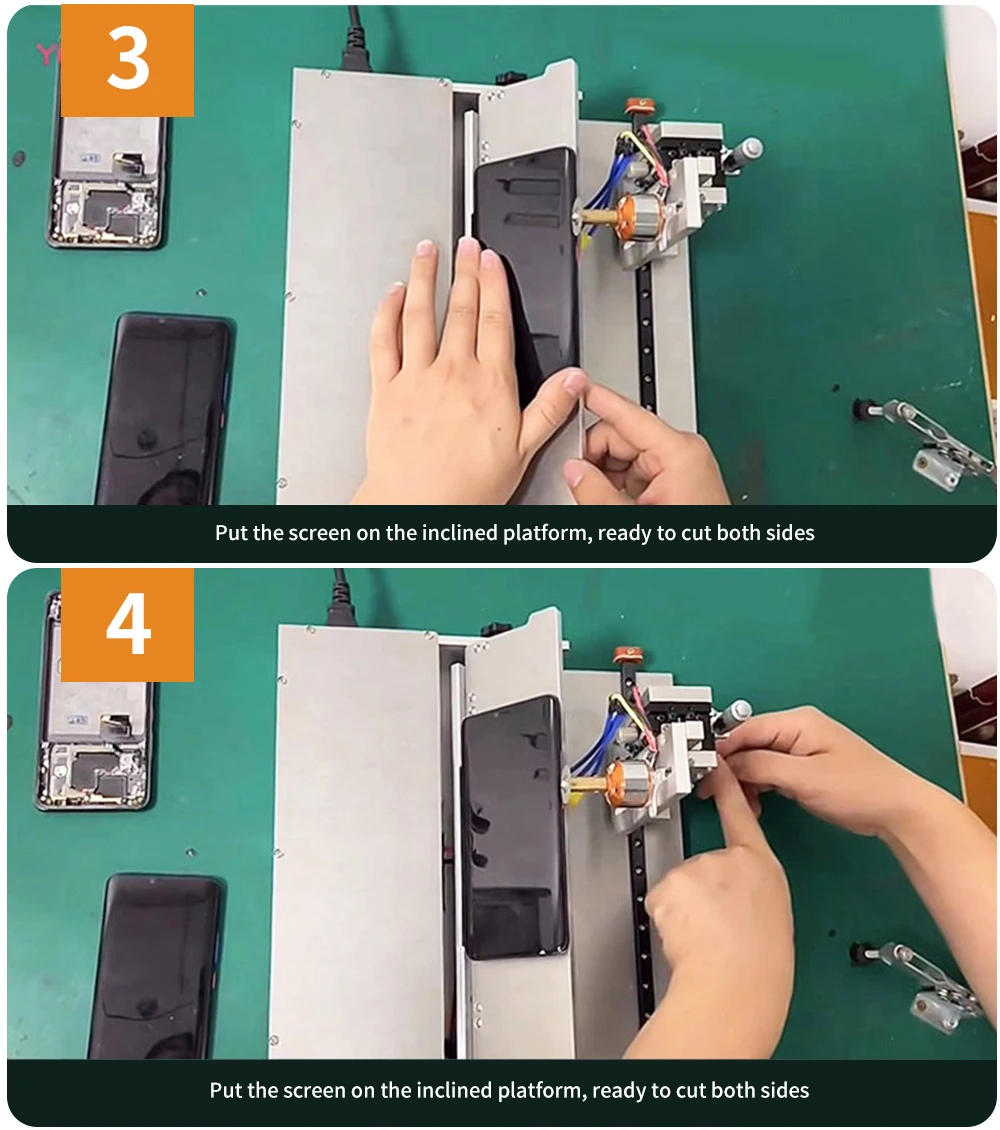 3

Put the screen on the inclined platform, ready to cut both sides

4

Put the screen on the inclined platform, ready to cut both sides