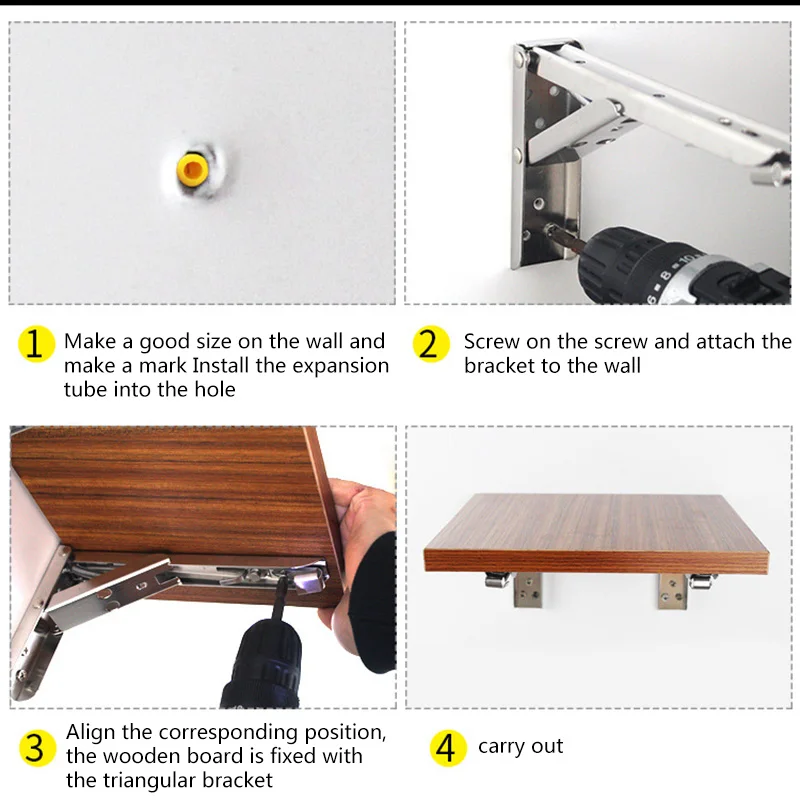 1 Make a good size on the wall and make a mark Install the expansion tube into the hole

2 Screw on the screw and attach the bracket to the wall

3 Align the corresponding position, the wooden board is fixed with the triangular bracket

4 carry out