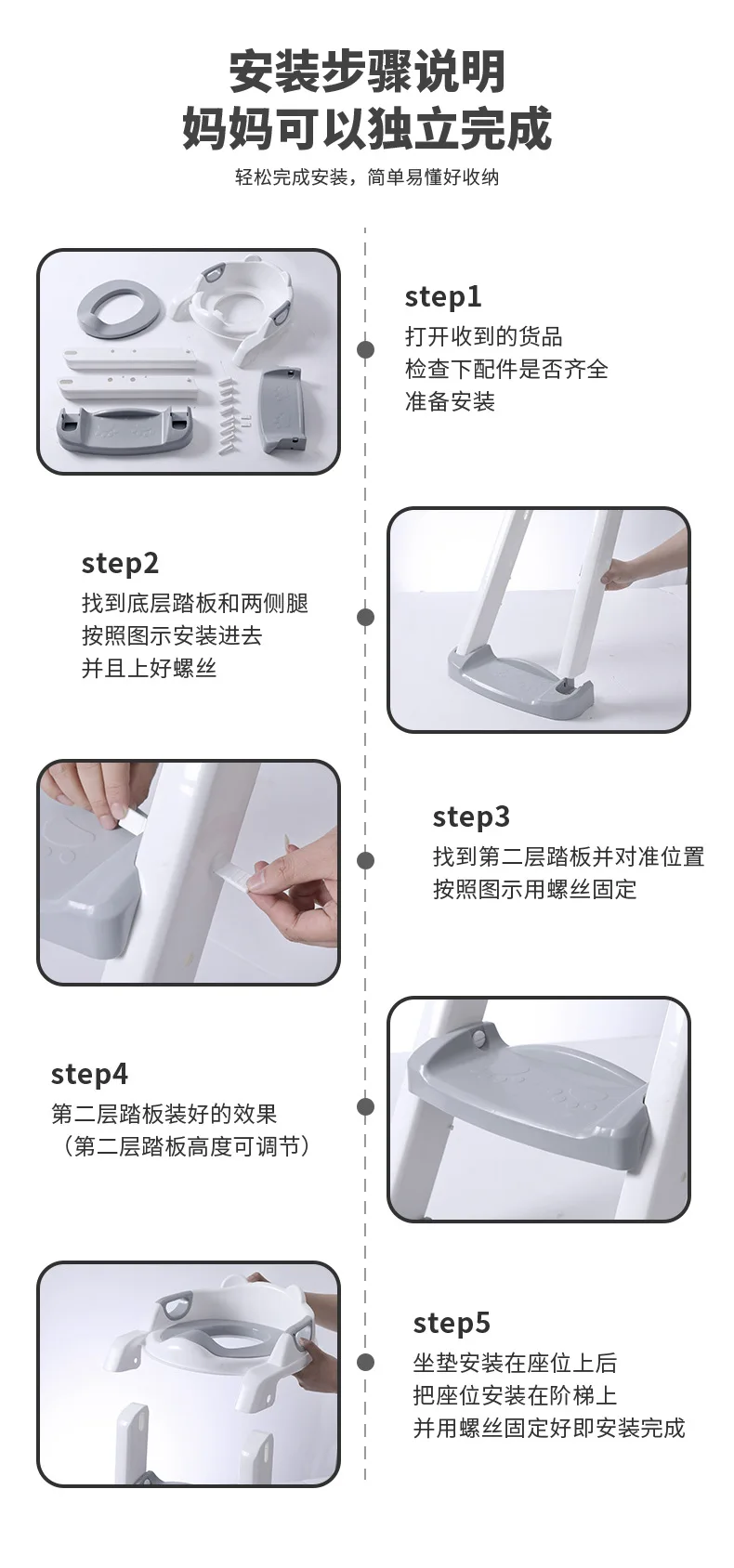 安装步骤说明
妈妈可以独立完成

轻松完成安装，简单易懂好收纳

step1
打开收到的货品
检查下配件是否齐全
准备安装

step2
找到底层踏板和两侧腿
按照图示安装进去
并且上好螺丝

step3
找到第二层踏板并对准位置
按照图示用螺丝固定

step4
第二层踏板装好的效果
（第二层踏板高度可调节）

step5
坐垫安装在座位上后
把座位安装在阶梯上
并用螺丝固定好即安装完成