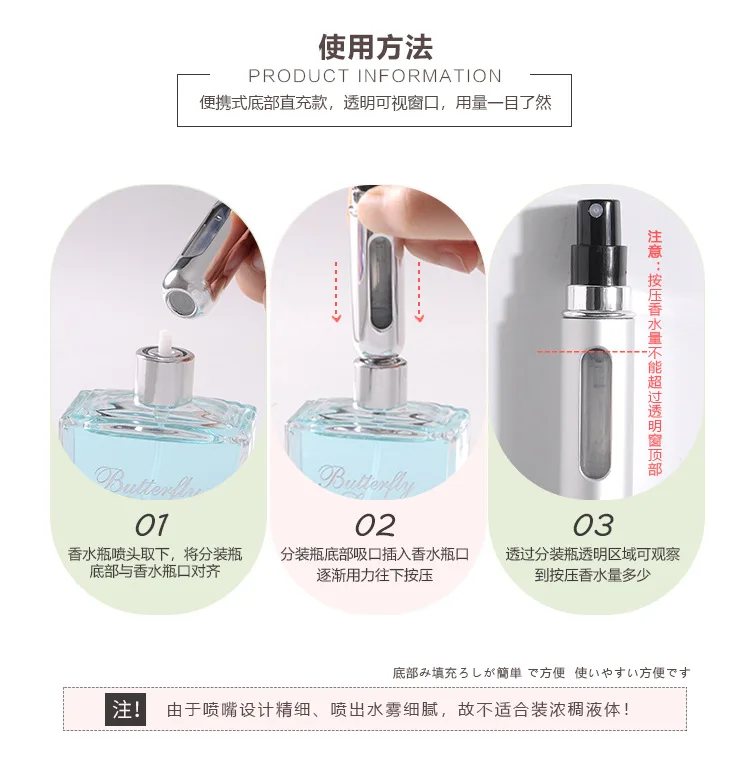 使用方法

PRODUCT INFORMATION

便携式底部直充款，透明可视窗口，用量一目了然

Butterfly

01

香水瓶喷头取下，将分装瓶底部与香水瓶口对齐

Butterfly

02

分装瓶底部吸口插入香水瓶口逐渐用力往下按压

注意：按压香水量不能超过透明窗顶部

03

透过分装瓶透明区域可观察到按压香水量多少

底部み填充ろしが簡単 で方便 使いやすい方便です

注！ 由于喷嘴设计精细、喷出水雾细腻，故不适合装浓稠液体！