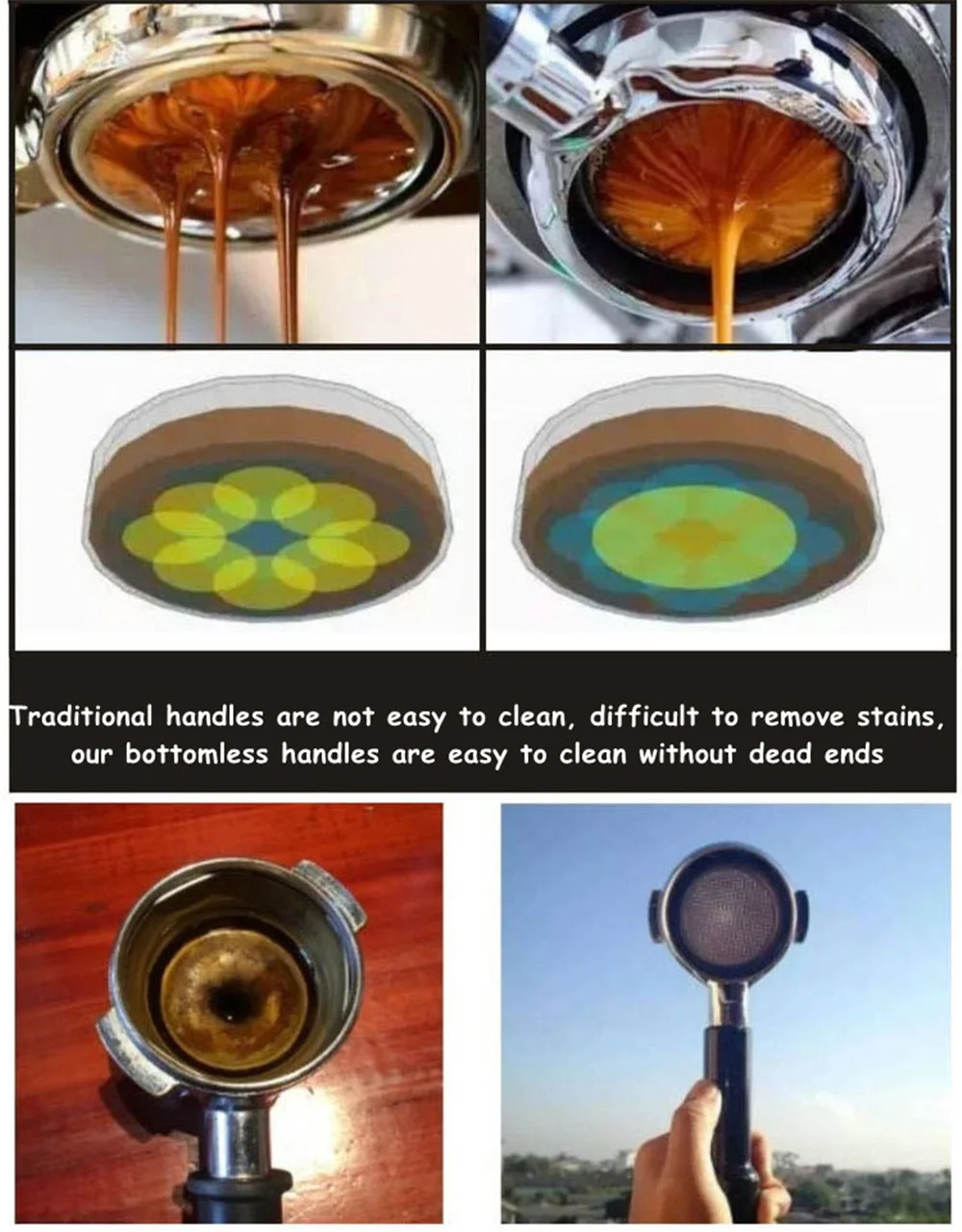 Traditional handles are not easy to clean, difficult to remove stains, our bottomless handles are easy to clean without dead ends