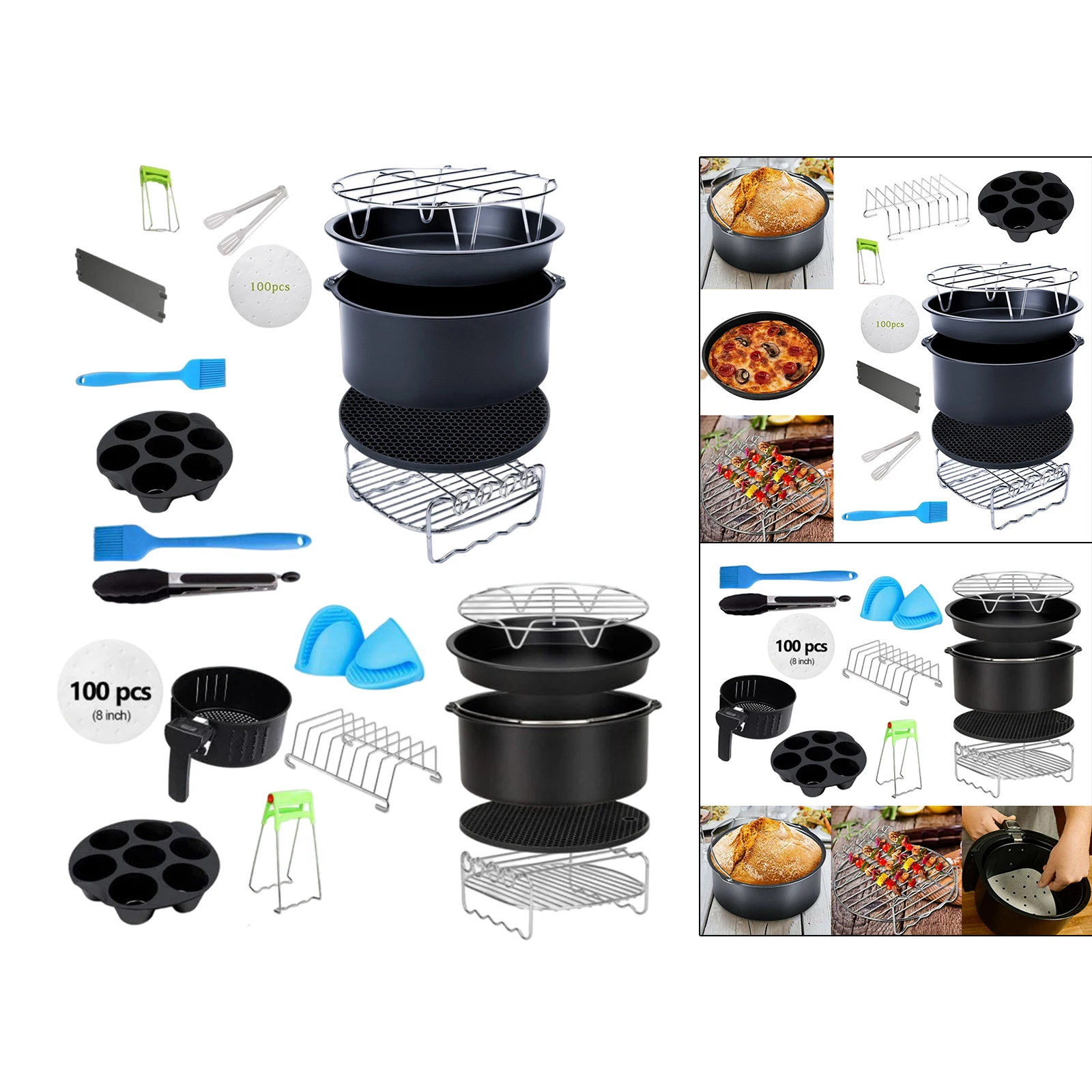 100pcs

100 pcs
(8 inch)

100pcs

100 pcs
(8 inch)