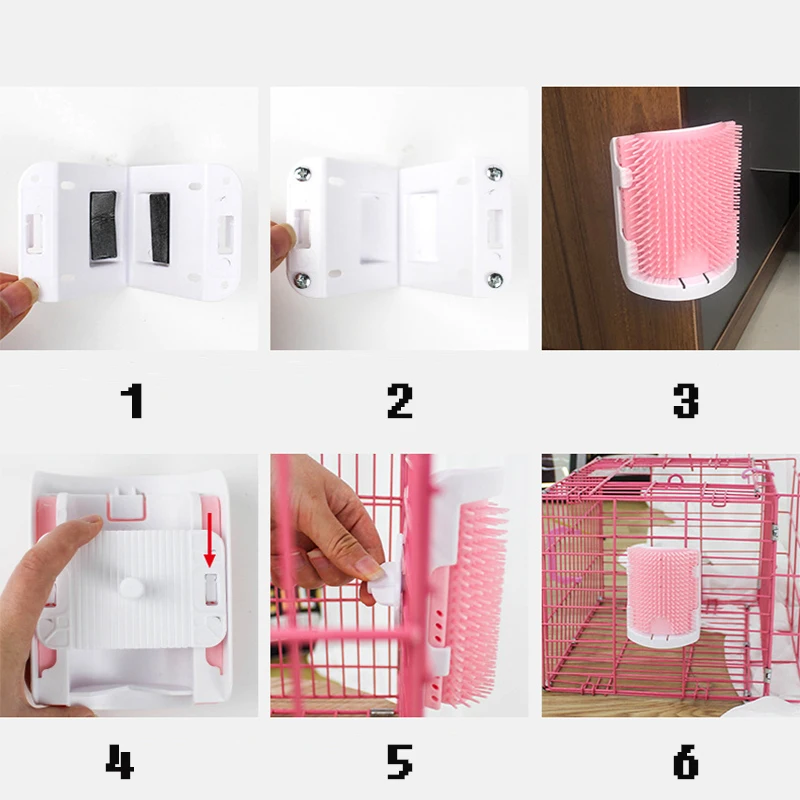 1

2

3

4

5

6