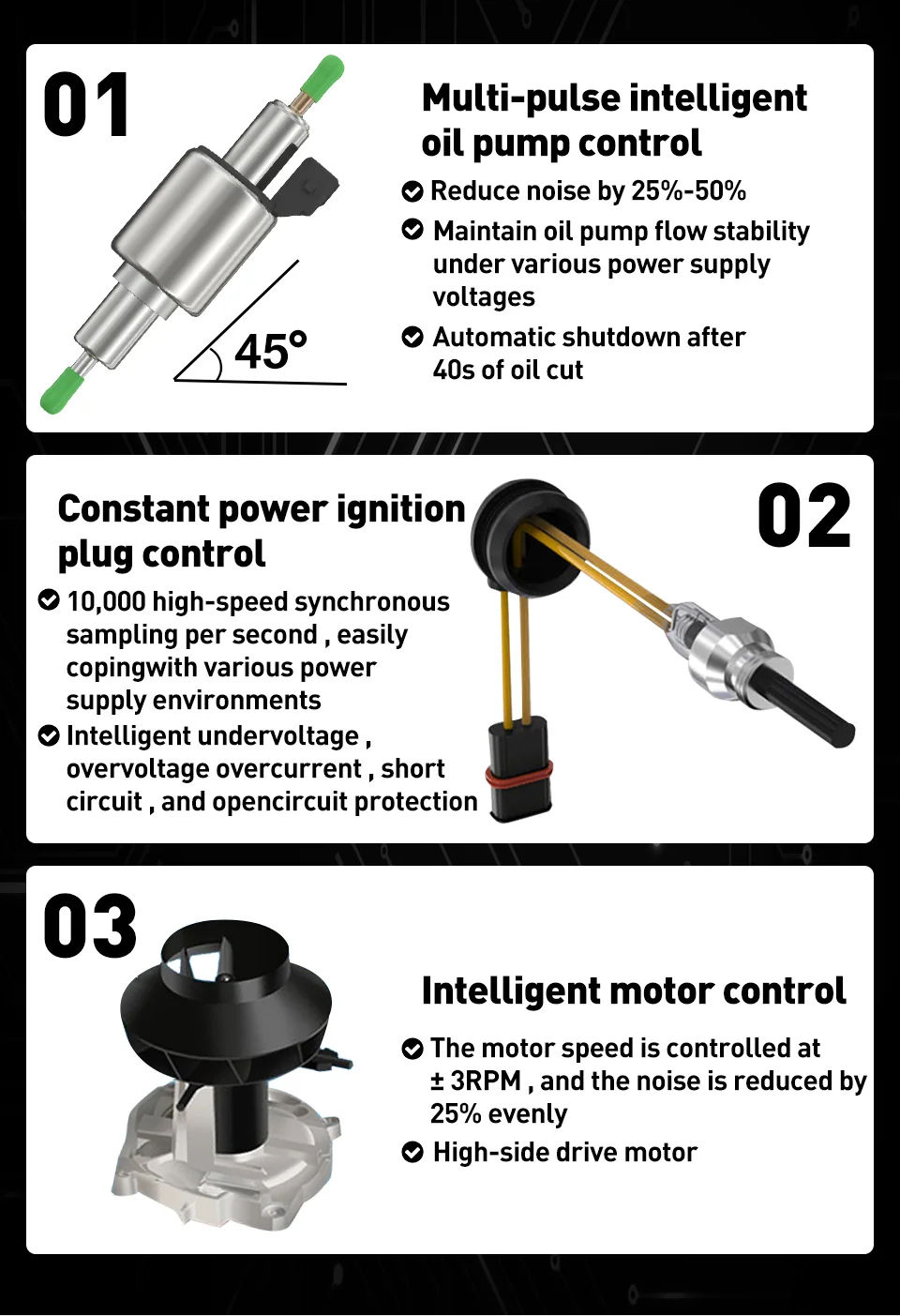 01

45°

Multi-pulse intelligent oil pump control

Reduce noise by 25%-50%

Maintain oil pump flow stability under various power supply voltages

Automatic shutdown after 40s of oil cut

Constant power ignition plug control

02

10,000 high-speed synchronous sampling per second , easily copingwith various power supply environments

Intelligent undervoltage , overvoltage overcurrent , short circuit , and opencircuit protection

03

Intelligent motor control

The motor speed is controlled at ± 3RPM , and the noise is reduced by 25% evenly

High-side drive motor