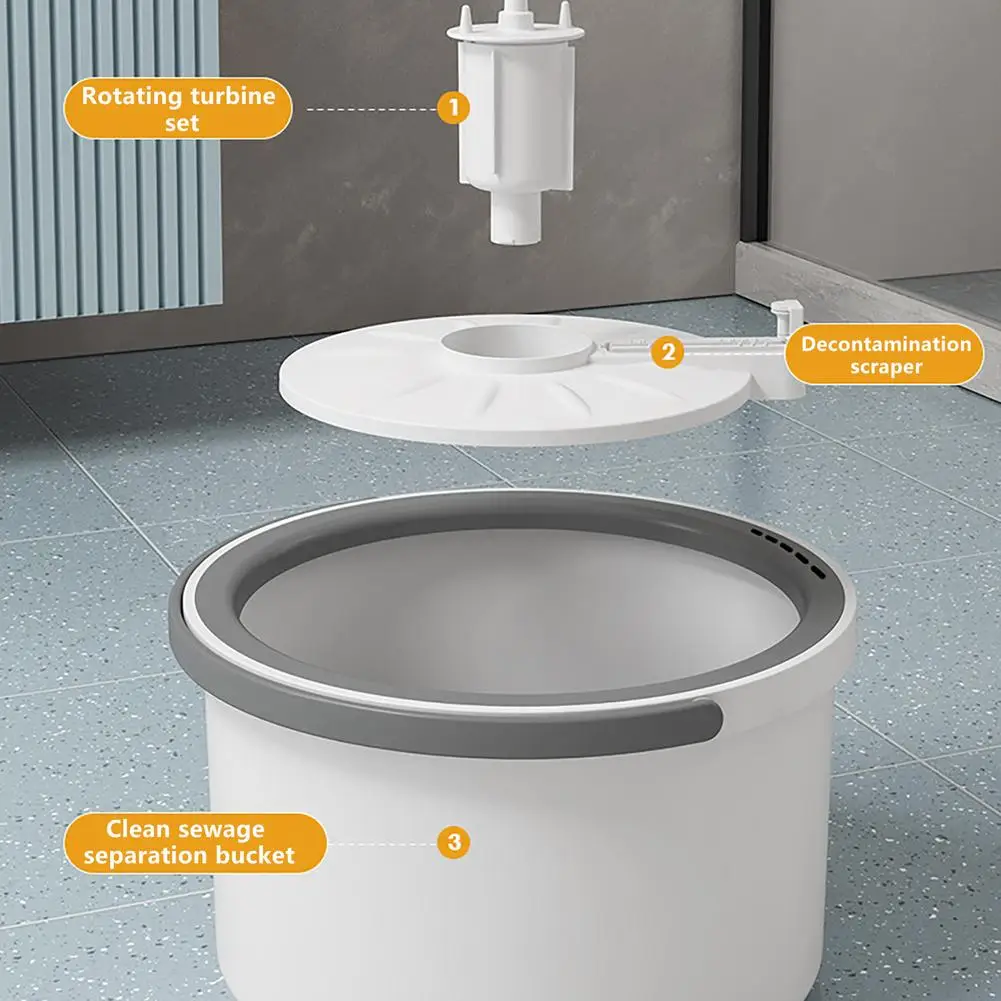 Rotating turbine set

1

2

Decontamination scraper

Clean sewage separation bucket

3