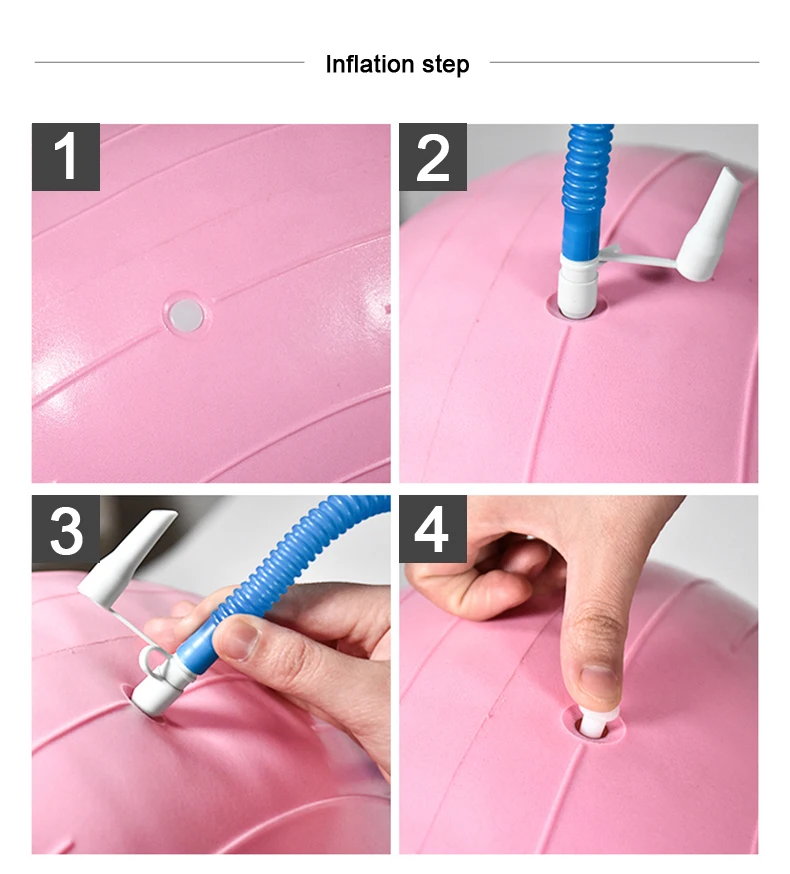 Inflation step

1

2

3

4