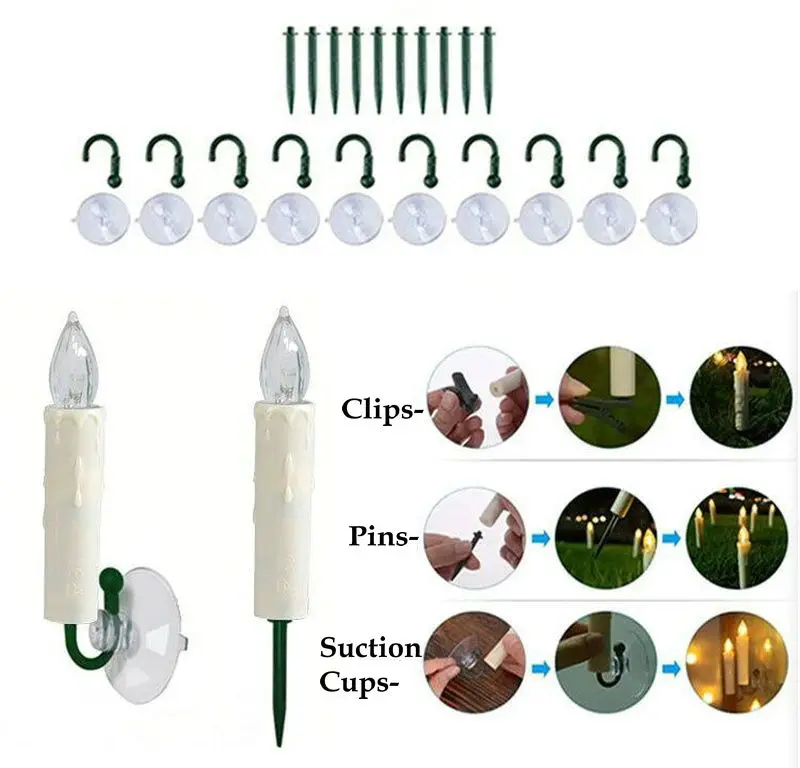 Clips-

Pins-

Suction Cups-