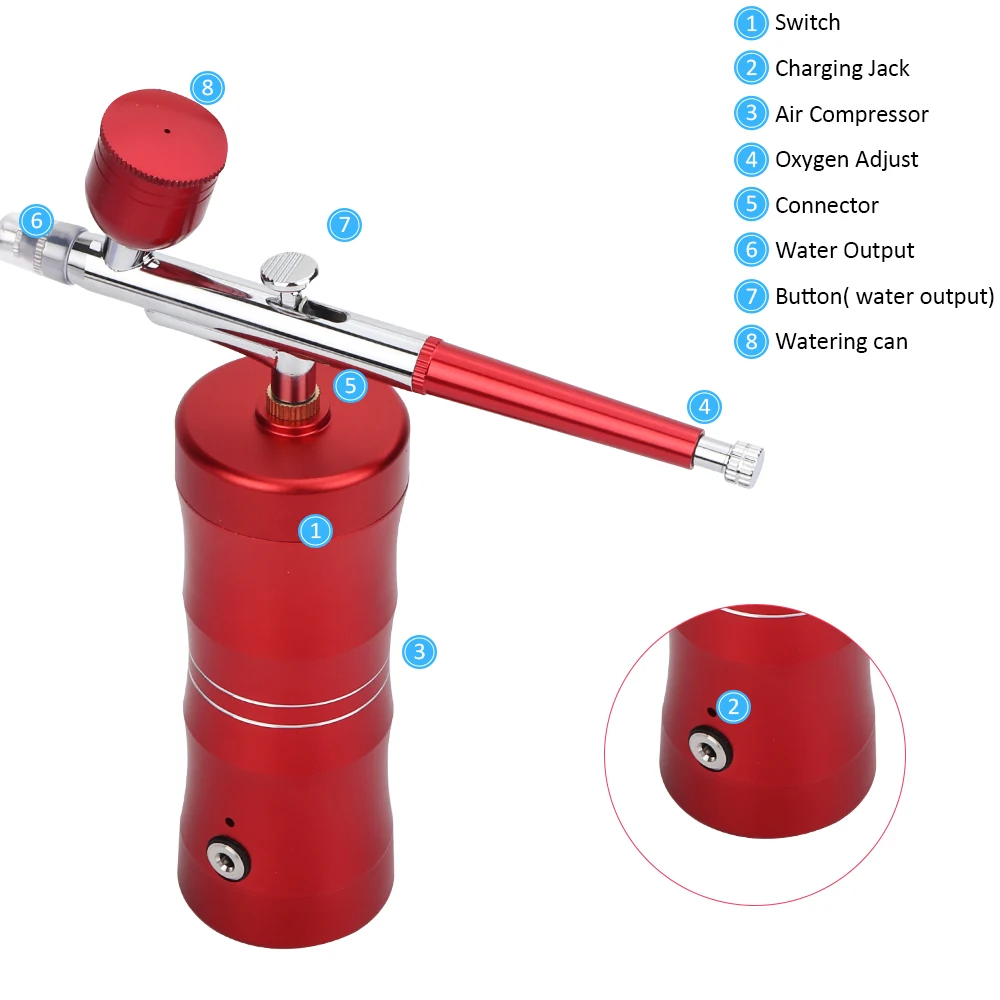 1 Switch
2 Charging Jack
3 Air Compressor
4 Oxygen Adjust
5 Connector
6 Water Output
7 Button( water output)
8 Watering can

8
6
7
5
4
1
3
2