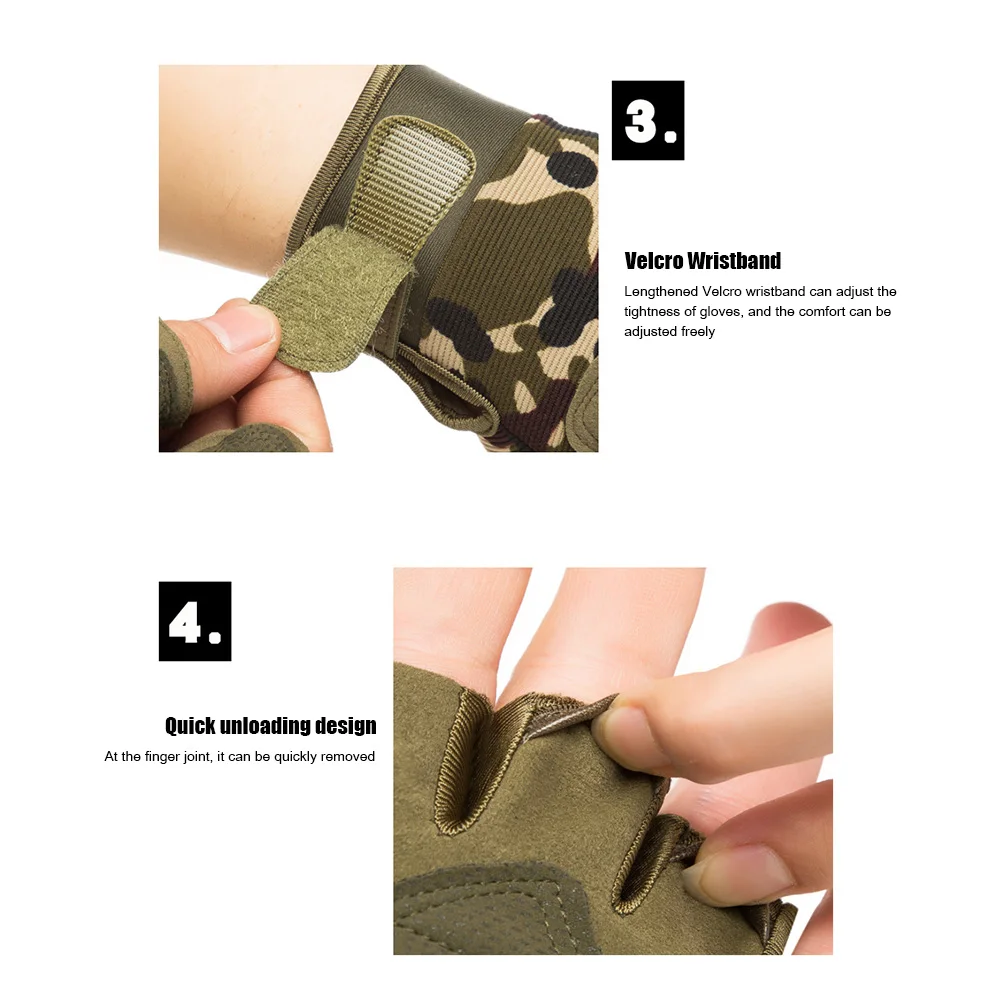 3.

Velcro Wristband

Lengthened Velcro wristband can adjust the tightness of gloves, and the comfort can be adjusted freely

4.

Quick unloading design

At the finger joint, it can be quickly removed