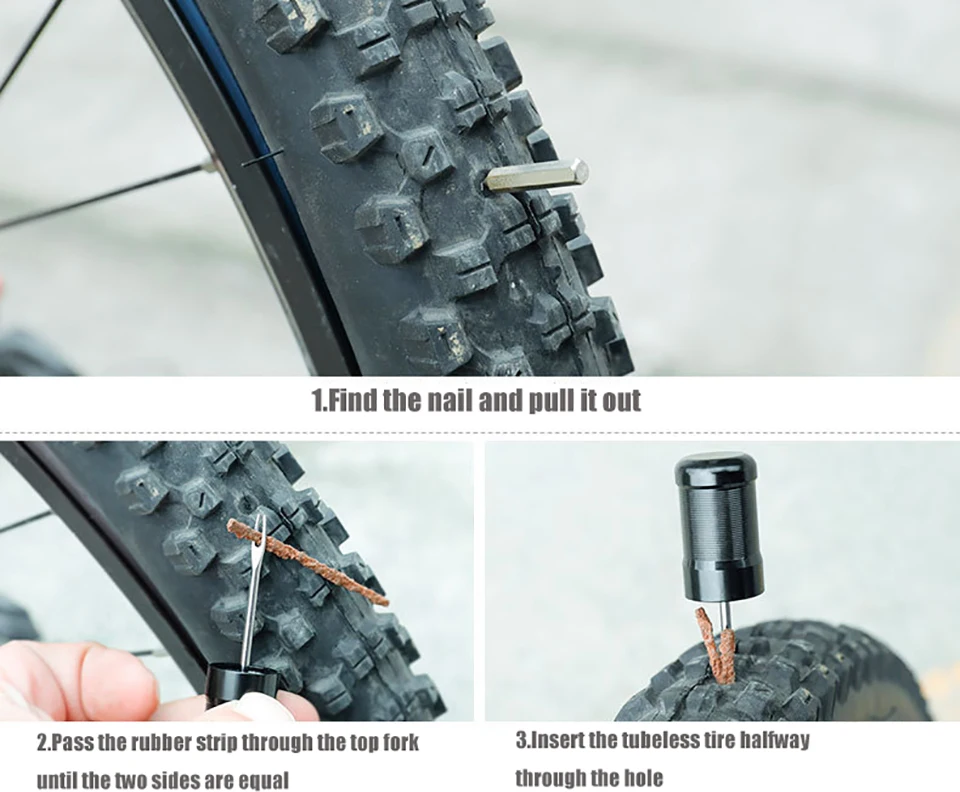 1.Find the nail and pull it out

2.Pass the rubber strip through the top fork until the two sides are equal

3.Insert the tubeless tire halfway through the hole