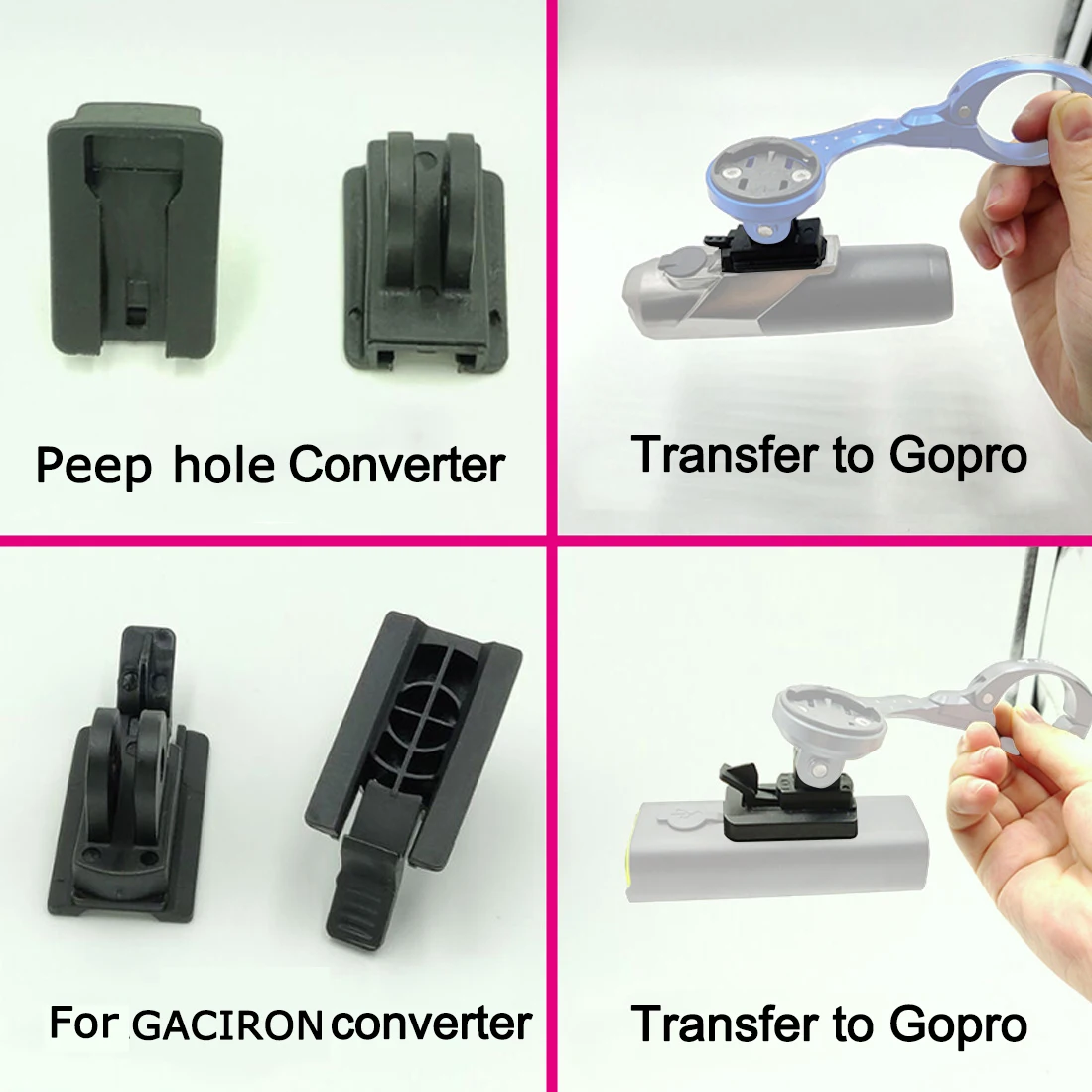 Peep hole Converter

Transfer to Gopro

For GACIRON converter

Transfer to Gopro